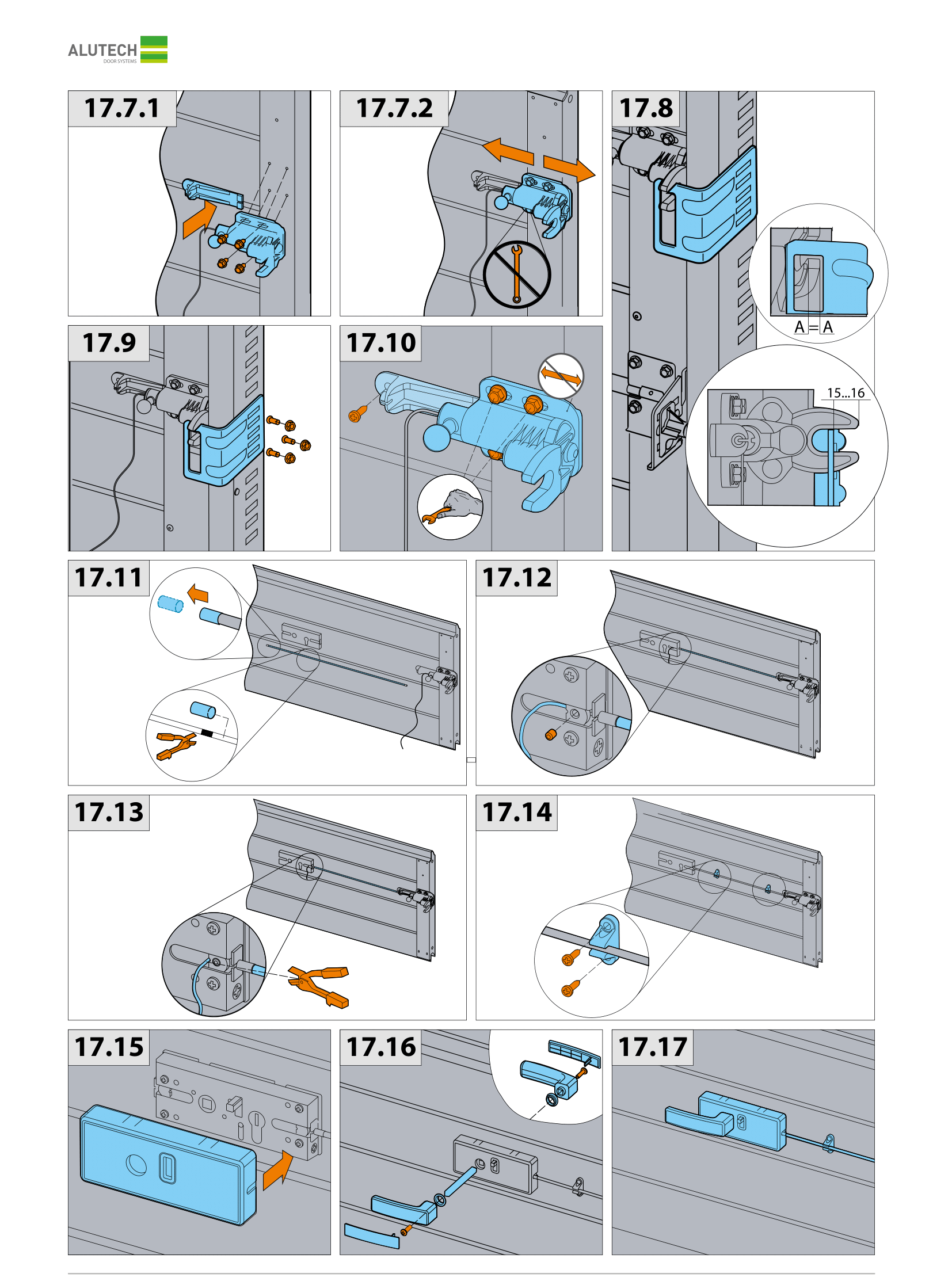 ALUTECH
DOOR SYSTEMS

17.7.1

17.7.2

17.8

A = A

15...16

17.9

17.10

17.11

17.12

17.13

17.14

17.15

17.16

17.17