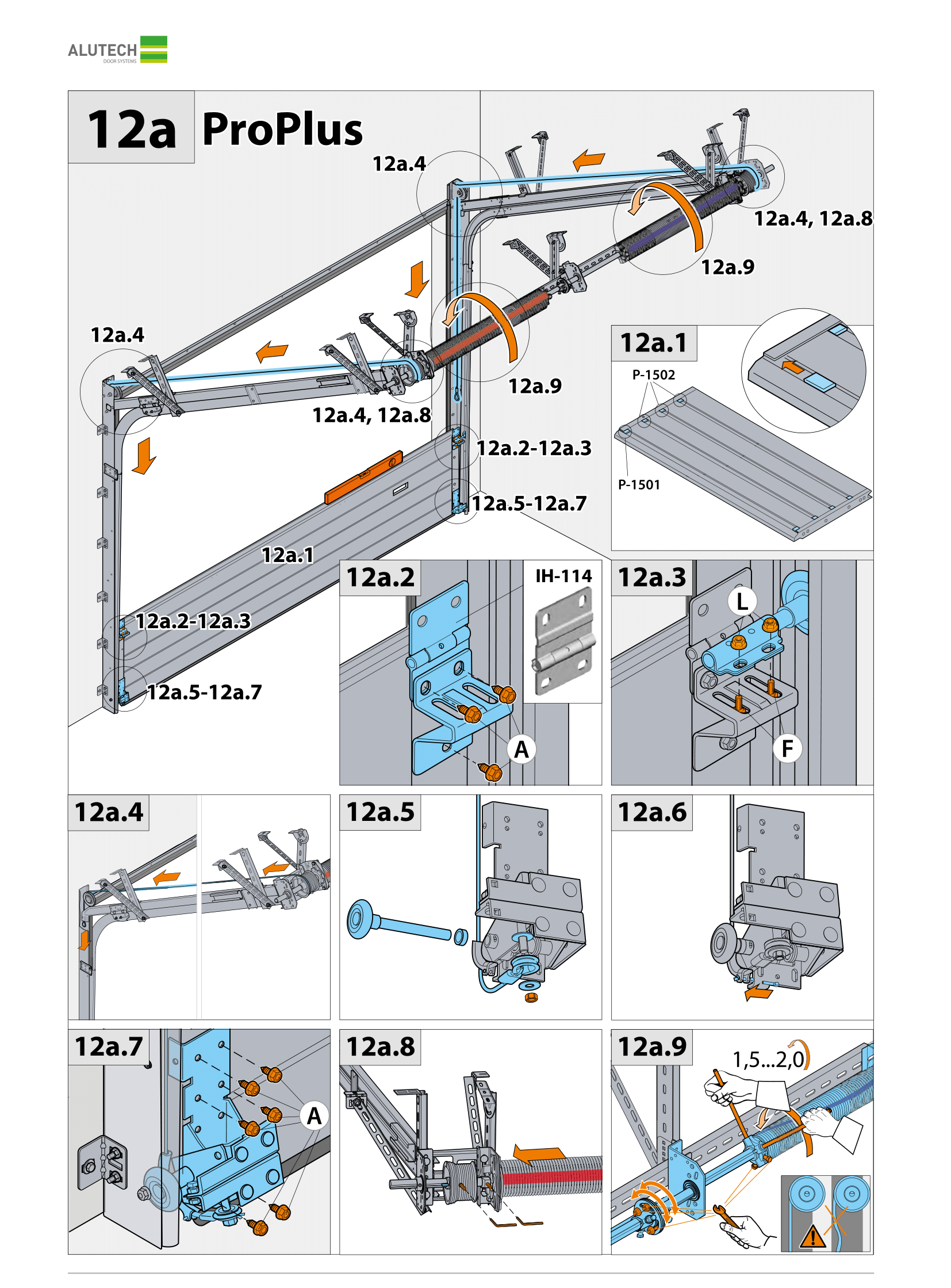 ALUTECH
DOOR SYSTEMS

12a ProPlus

12a.4
12a.4, 12a.8
12a.9
12a.4
12a.9
12a.4, 12a.8
12a.2-12a.3
12a.5-12a.7
12a.1
12a.2-12a.3
12a.5-12a.7

12a.1
P-1502
P-1501

12a.2
IH-114
A

12a.3
L
F

12a.4

12a.5

12a.6

12a.7
A

12a.8

12a.9
1,5...2,0