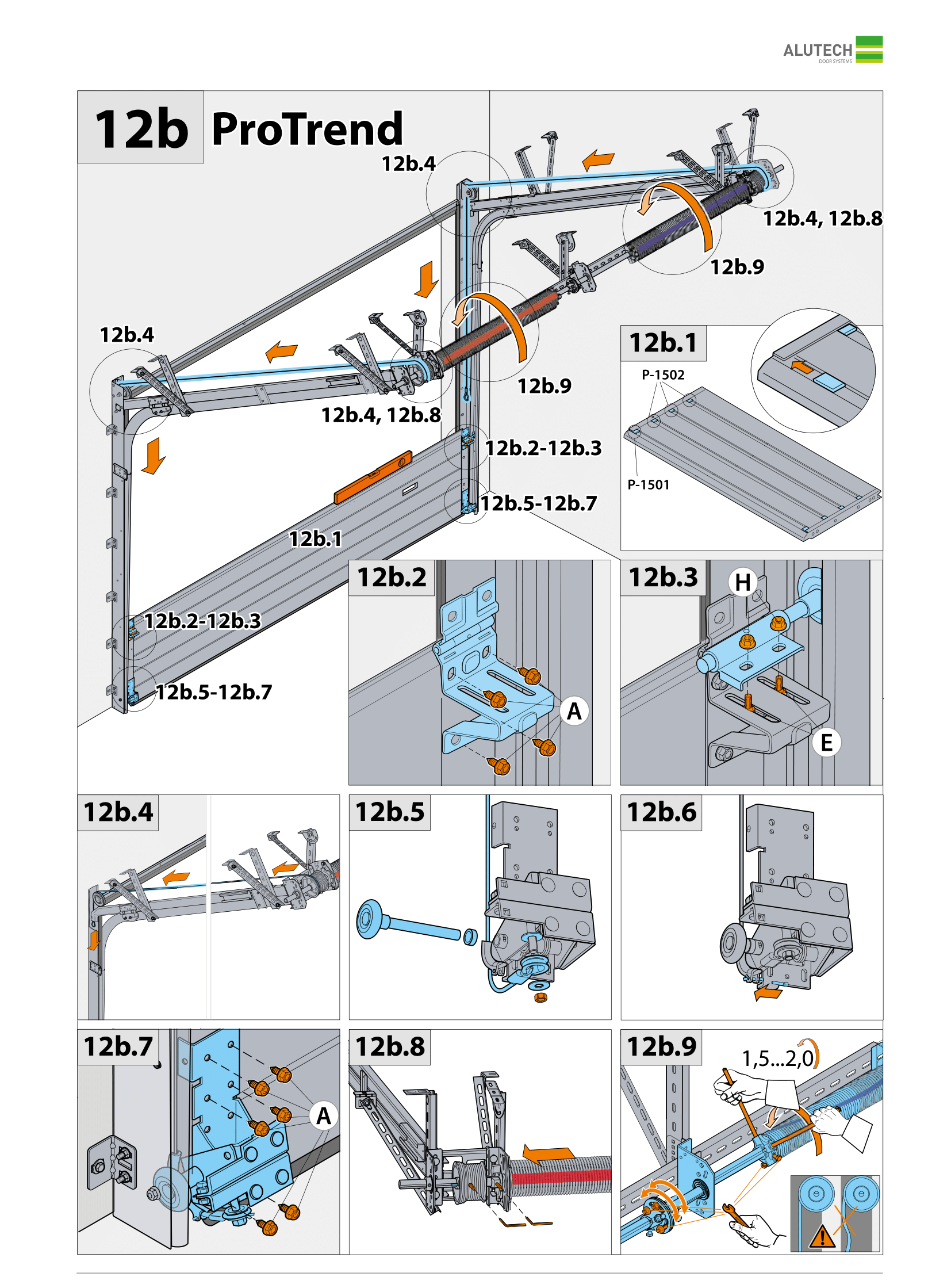 ALUTECH
DOOR SYSTEMS

12b ProTrend

12b.4

12b.4, 12b.8

12b.9

12b.4

12b.9

12b.4, 12b.8

12b.2-12b.3

12b.5-12b.7

12b.1

12b.2-12b.3

12b.5-12b.7

12b.1

P-1502

P-1501

12b.2

A

12b.3

H

E

12b.4

12b.5

12b.6

12b.7

A

12b.8

12b.9

1,5...2,0