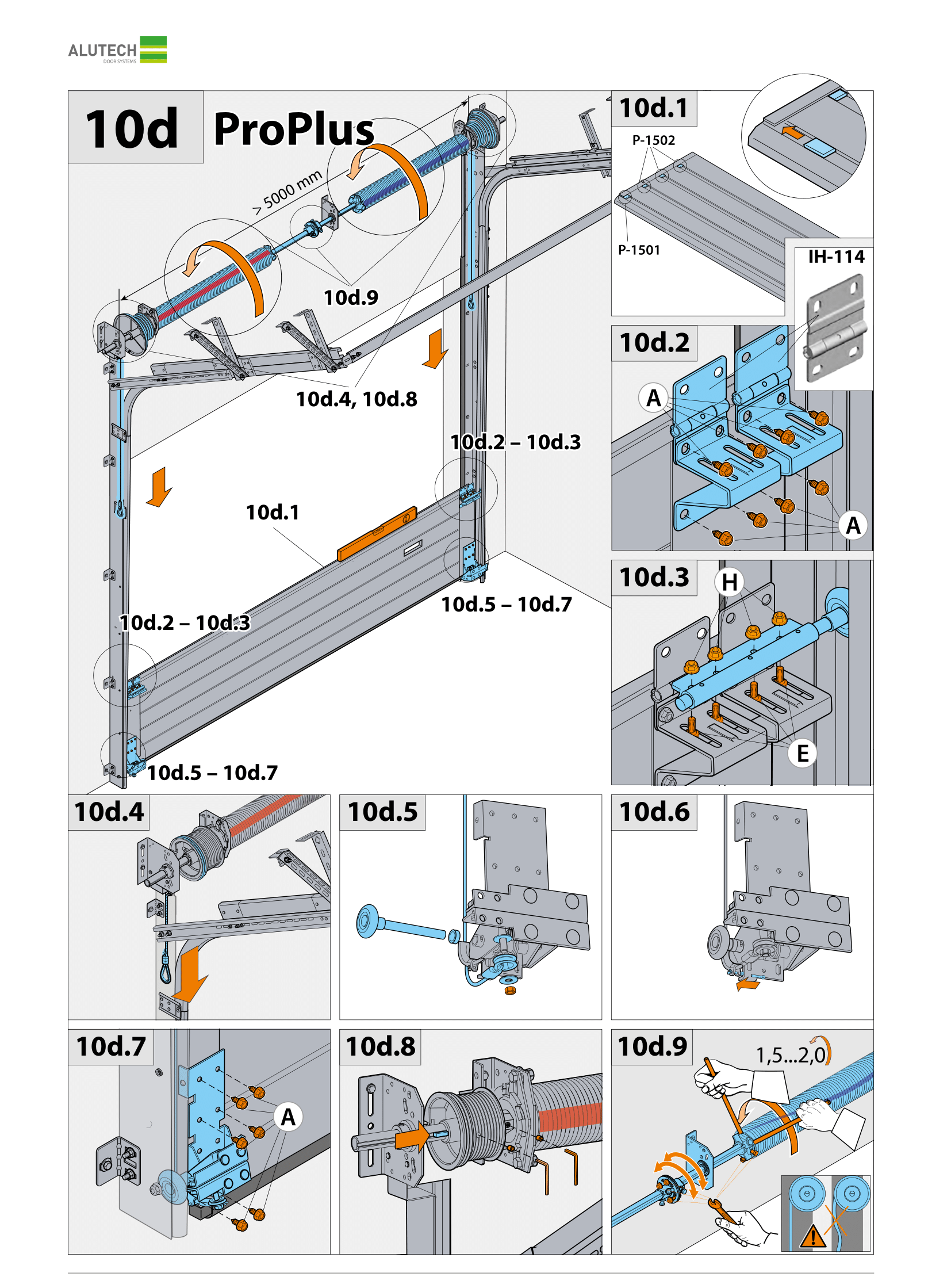 ALUTECH
DOOR SYSTEMS

10d ProPlus

> 5000 mm

10d.9

10d.4, 10d.8

10d.2 – 10d.3

10d.1

10d.5 – 10d.7

10d.2 – 10d.3

10d.5 – 10d.7

10d.1

P-1502

P-1501

IH-114

10d.2

A

A

10d.3

H

E

10d.4

10d.5

10d.6

10d.7

A

10d.8

10d.9

1,5...2,0