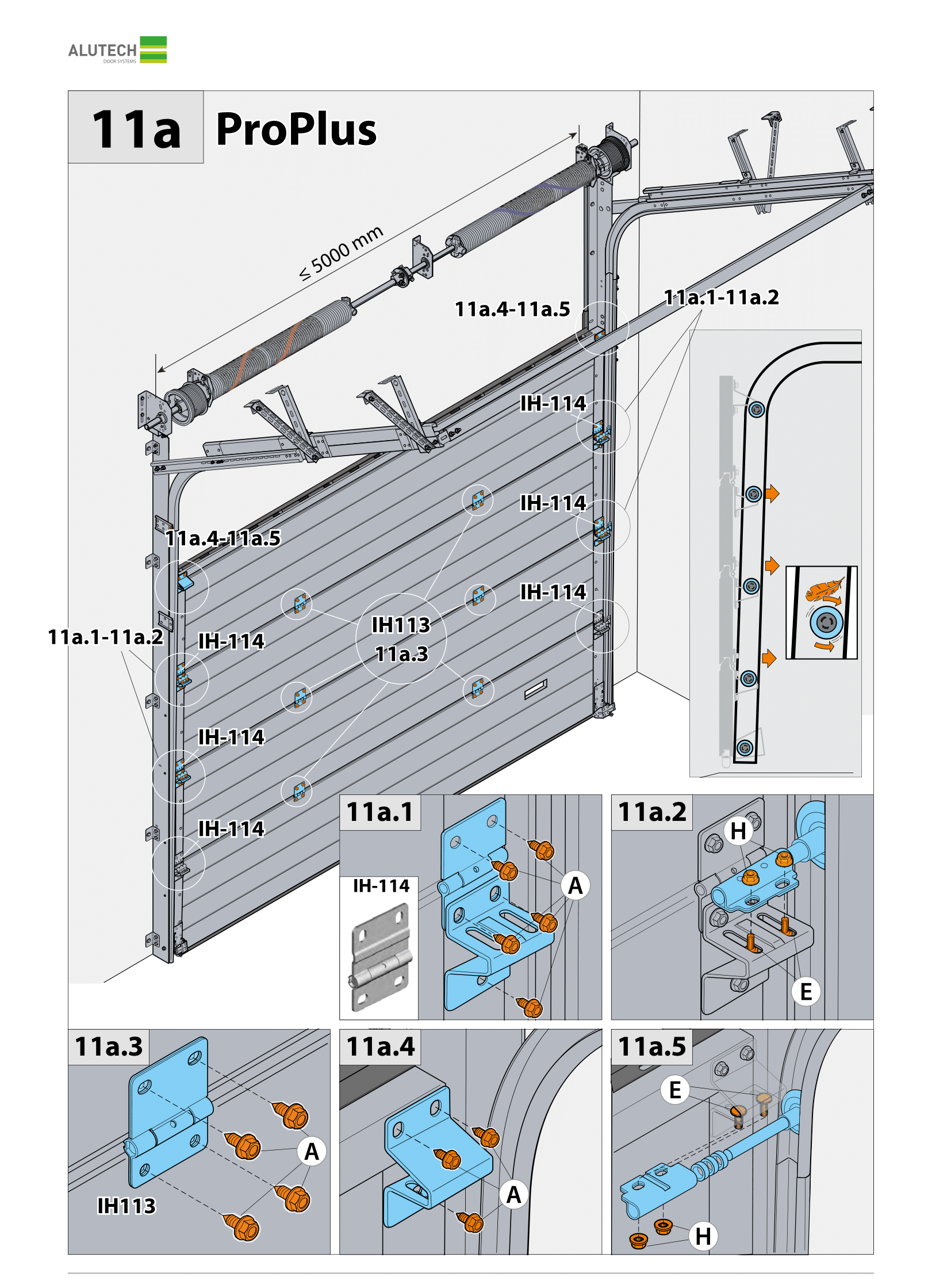 ALUTECH
DOOR SYSTEMS

11a ProPlus

≤ 5000 mm

11a.4-11a.5

11a.1-11a.2

IH-114

IH-114

IH-114

11a.4-11a.5

11a.1-11a.2

IH-114

IH113
11a.3

IH-114

IH-114

11a.1

IH-114

A

11a.2

H

E

11a.3

A

IH113

11a.4

A

11a.5

E

H