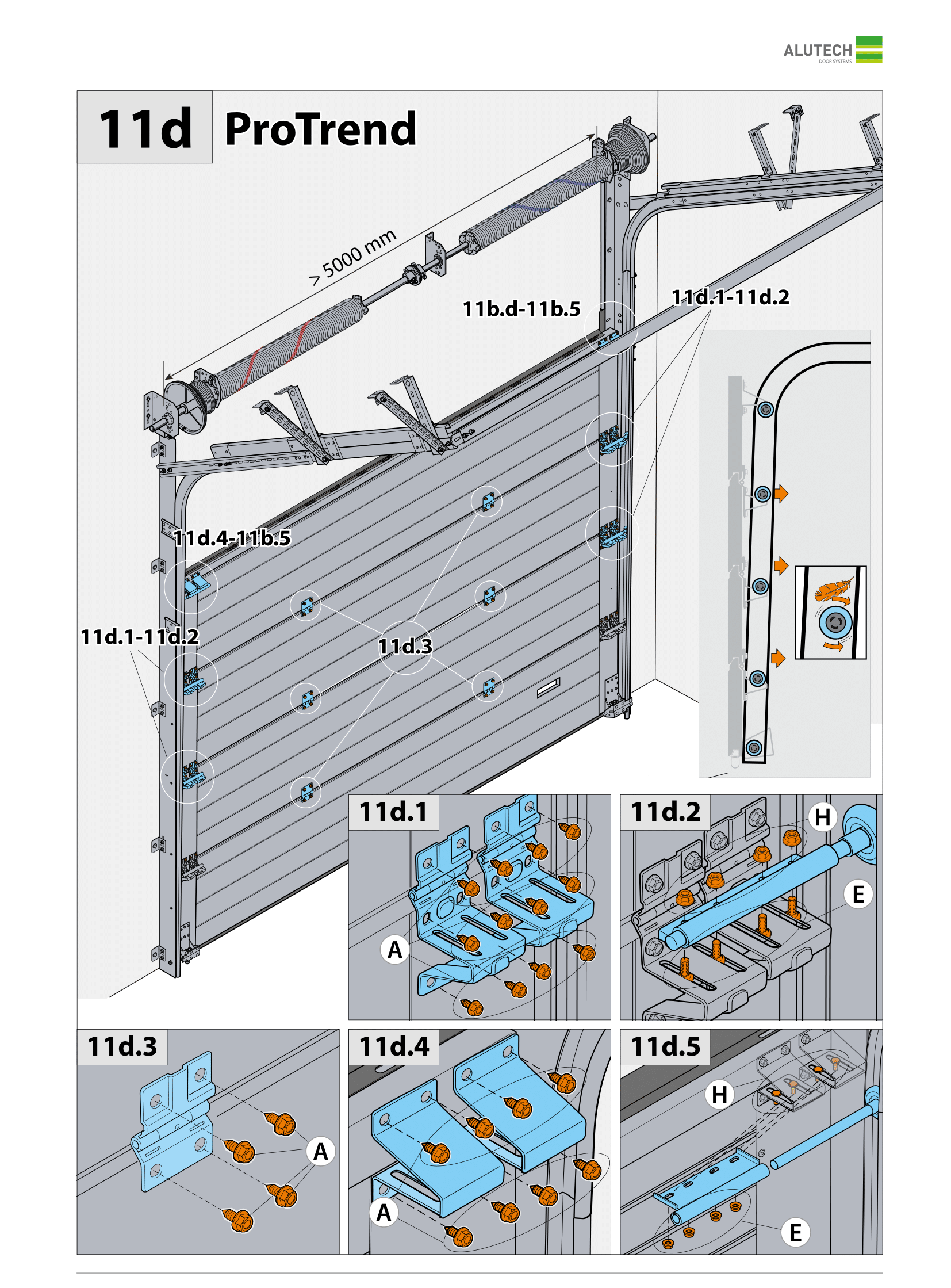 ALUTECH
DOOR SYSTEMS

11d ProTrend

> 5000 mm

11b.d-11b.5

11d.1-11d.2

11d.4-11b.5

11d.1-11d.2

11d.3

11d.1

A

11d.2

H

E

11d.3

A

11d.4

A

11d.5

H

E