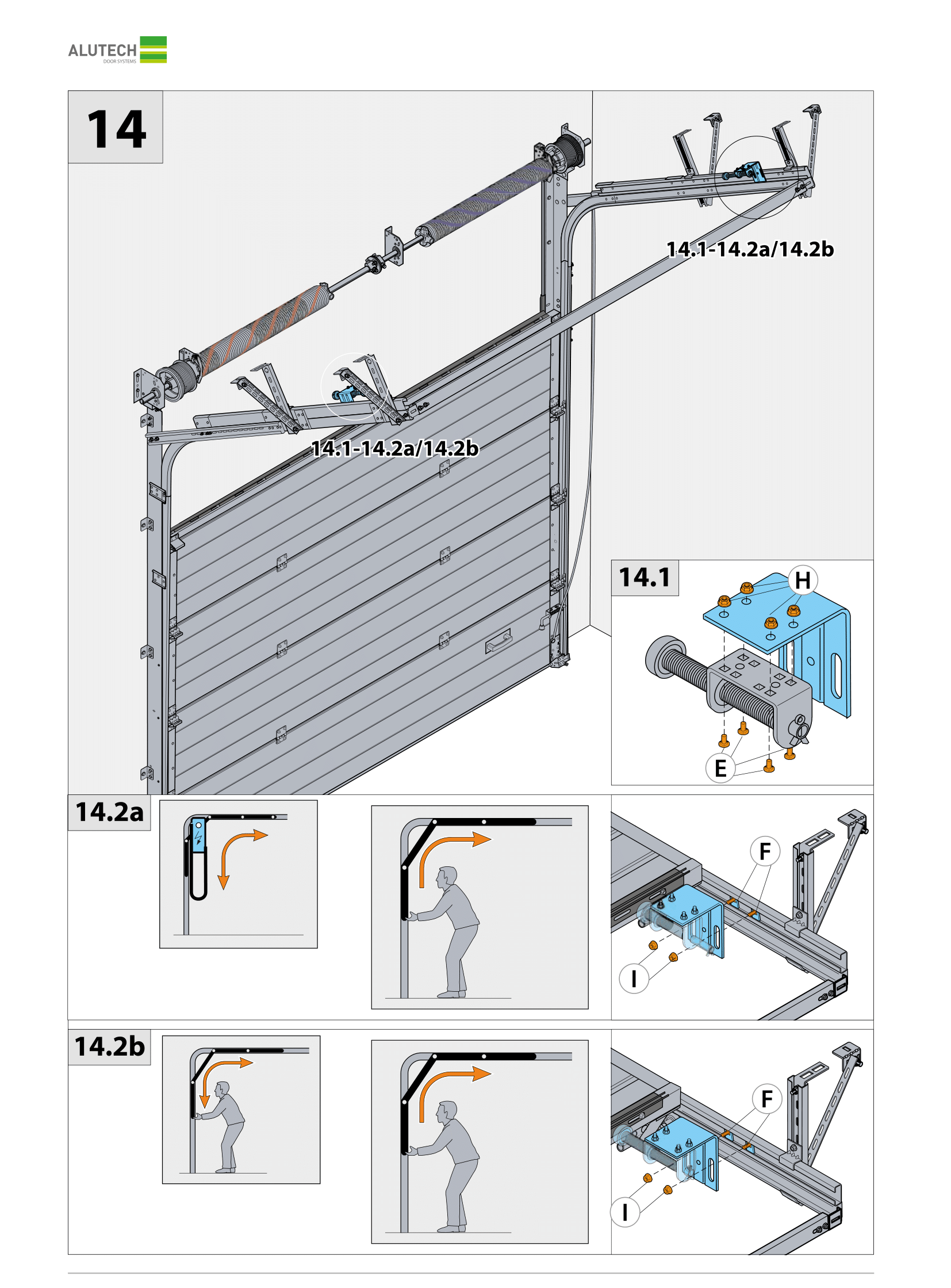 ALUTECH
DOOR SYSTEMS

14

14.1-14.2a/14.2b

14.1-14.2a/14.2b

14.1

H

E

14.2a

F

I

14.2b

F

I