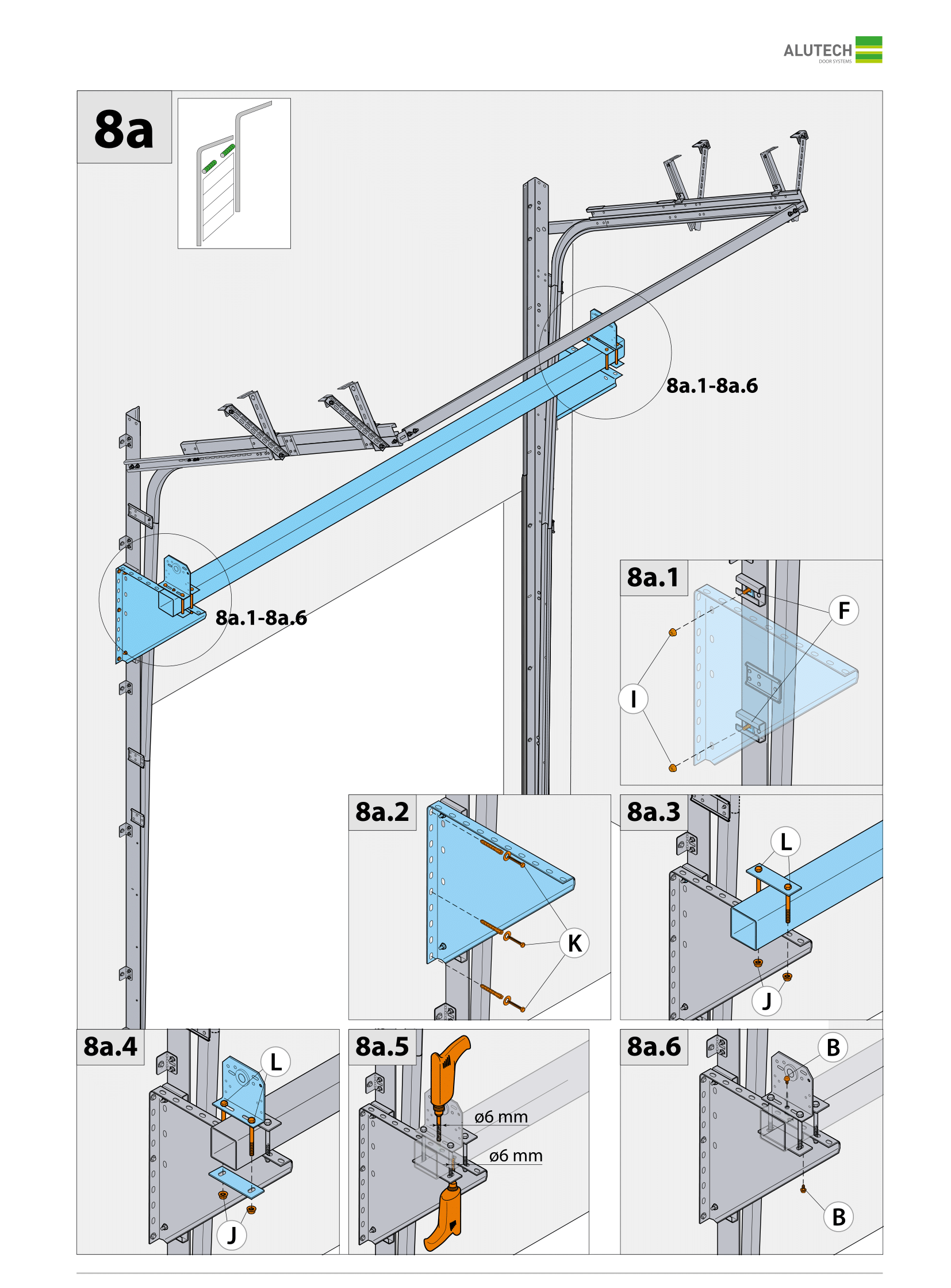 ALUTECH
DOOR SYSTEMS

8a

8a.1-8a.6

8a.1-8a.6

8a.1
F
I

8a.2
K

8a.3
L
J

8a.4
L
J

8a.5
ø6 mm
ø6 mm

8a.6
B
B