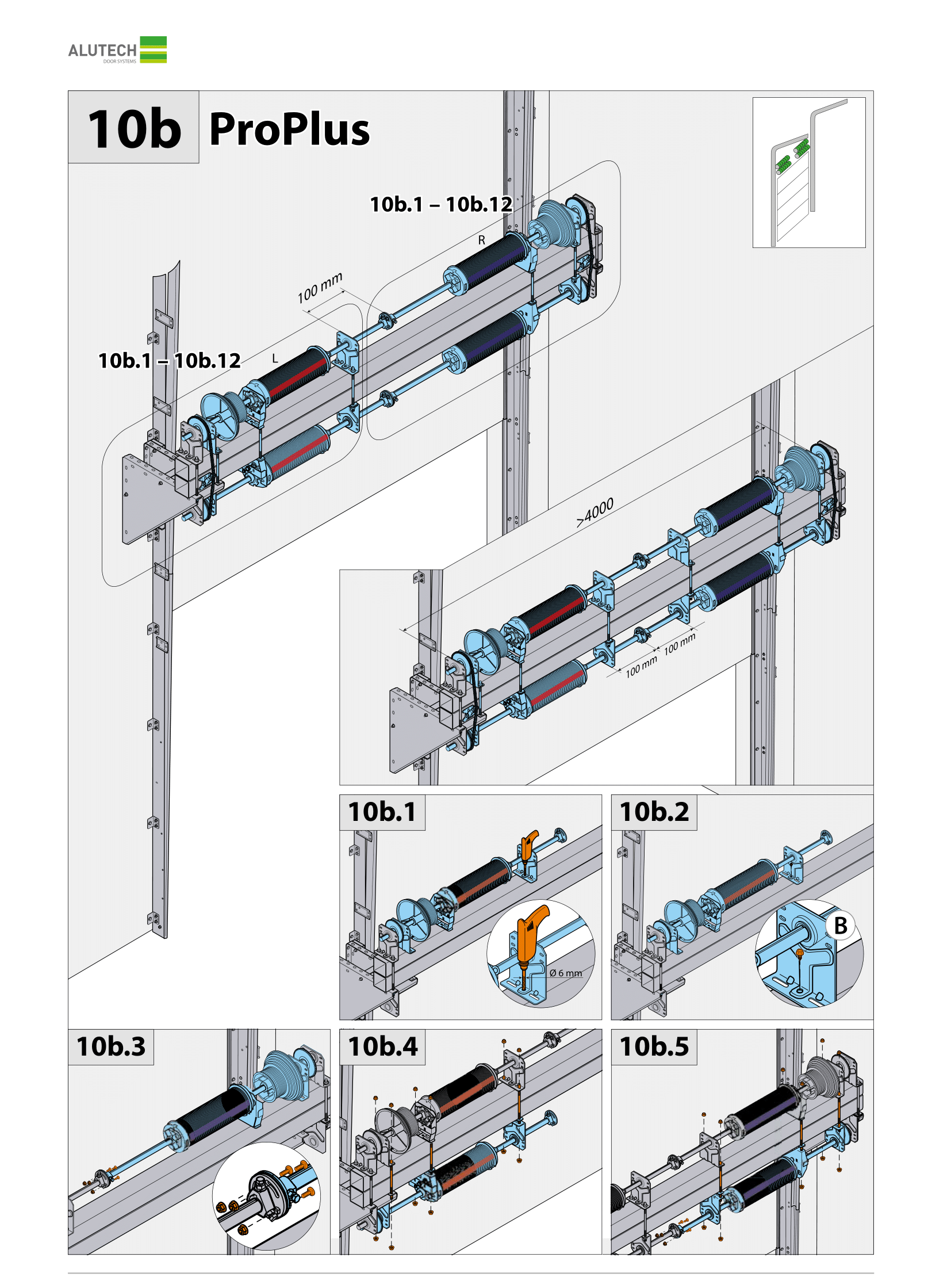 ALUTECH
DOOR SYSTEMS

10b ProPlus

10b.1 – 10b.12

R

100 mm

10b.1 – 10b.12

L

>4000

100 mm

100 mm

10b.1

Ø 6 mm

10b.2

B

10b.3

10b.4

10b.5