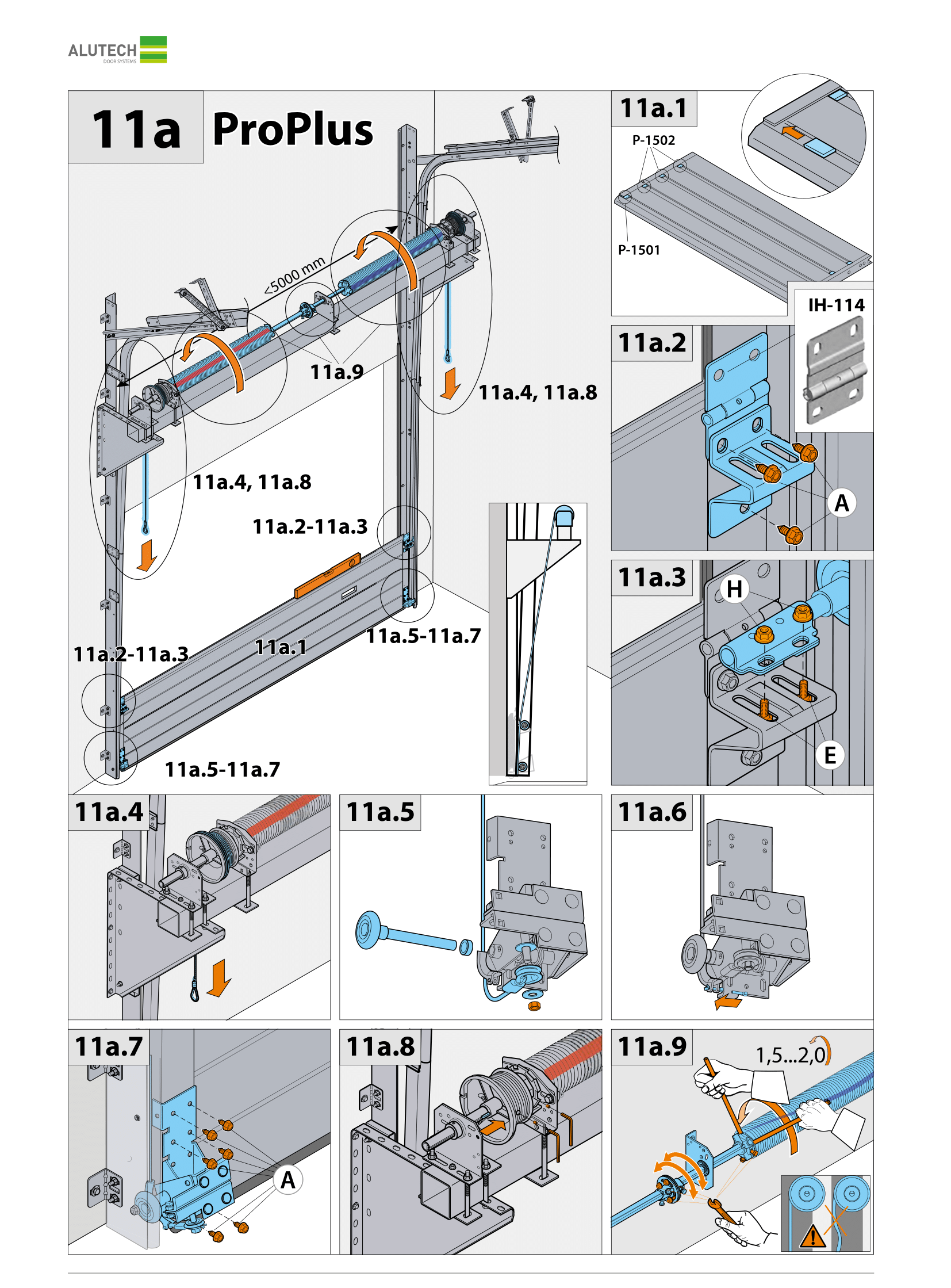 ALUTECH
DOOR SYSTEMS

11a ProPlus

<5000 mm

11a.9

11a.4, 11a.8

11a.4, 11a.8

11a.2-11a.3

11a.2-11a.3

11a.1

11a.5-11a.7

11a.5-11a.7

11a.1

P-1502

P-1501

IH-114

11a.2

A

11a.3

H

E

11a.4

11a.5

11a.6

11a.7

A

11a.8

11a.9

1,5...2,0