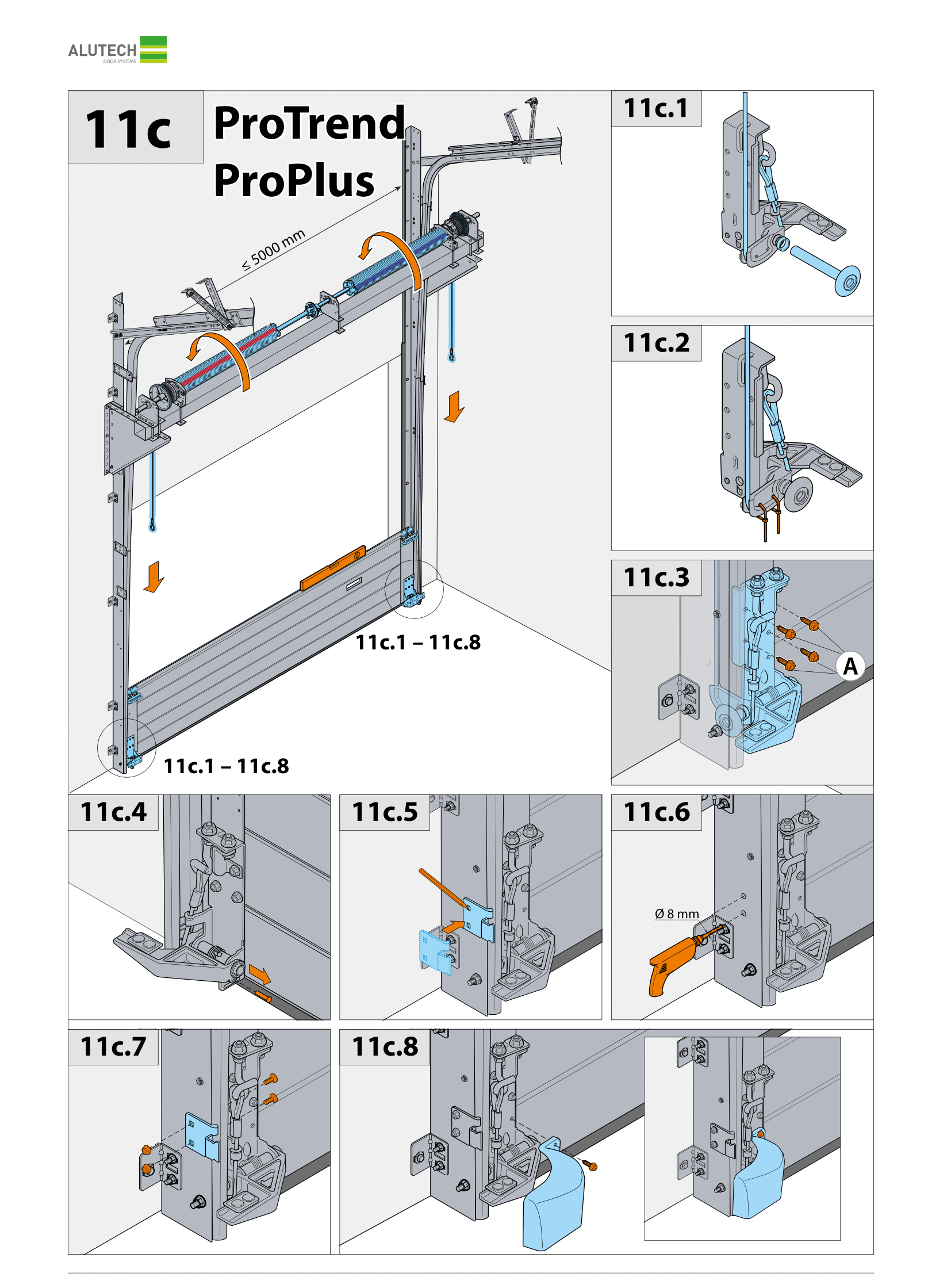 ALUTECH
DOOR SYSTEMS

11c

ProTrend
ProPlus

≤ 5000 mm

11c.1 – 11c.8

11c.1 – 11c.8

11c.1

11c.2

11c.3

A

11c.4

11c.5

11c.6

Ø 8 mm

11c.7

11c.8