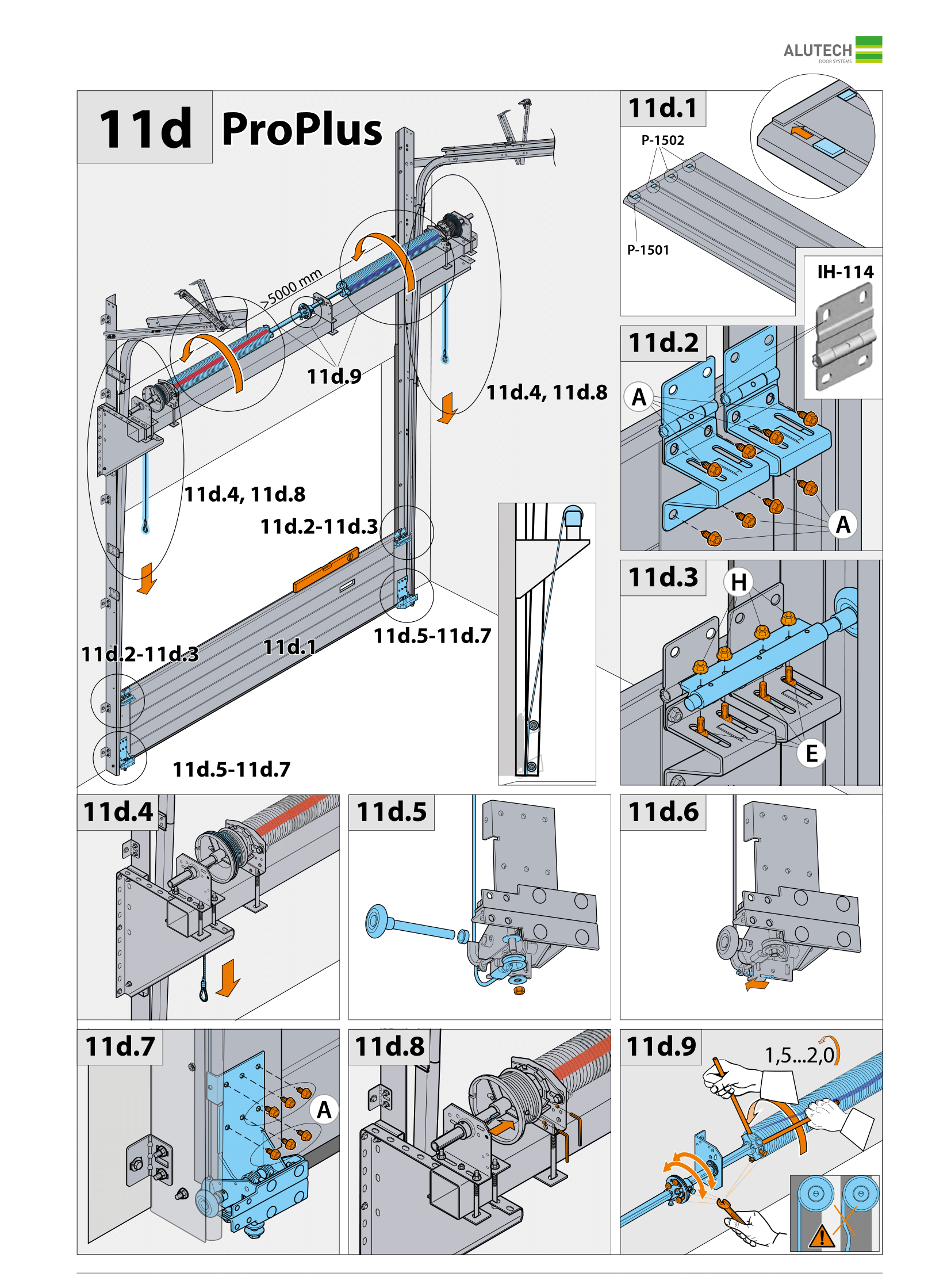 ALUTECH
DOOR SYSTEMS

11d ProPlus

>5000 mm

11d.9

11d.4, 11d.8

11d.4, 11d.8

11d.2-11d.3

11d.5-11d.7

11d.2-11d.3

11d.1

11d.5-11d.7

11d.1

P-1502

P-1501

IH-114

11d.2

A

A

11d.3

H

E

11d.4

11d.5

11d.6

11d.7

A

11d.8

11d.9

1,5...2,0