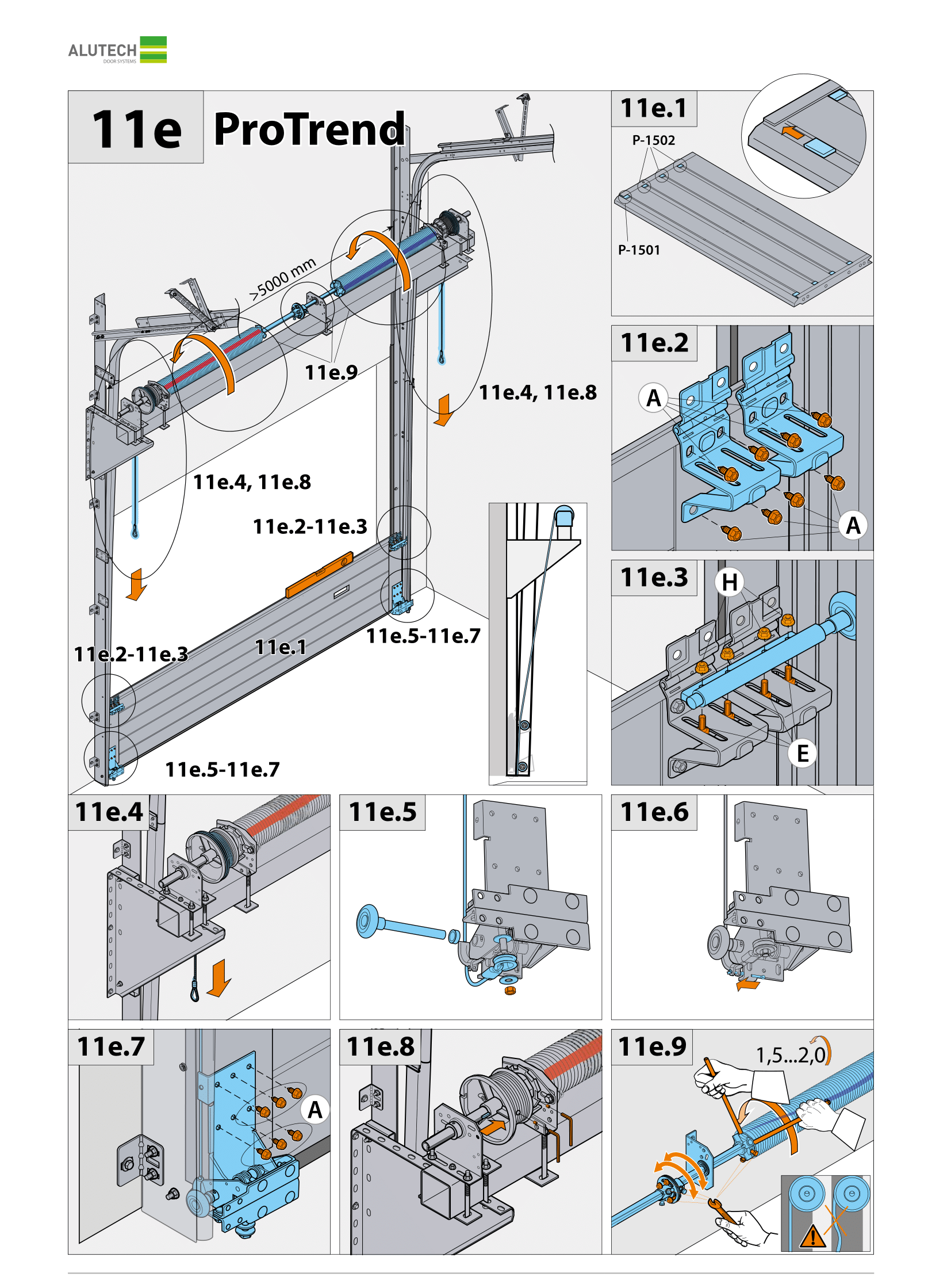 ALUTECH
DOOR SYSTEMS

11e ProTrend

>5000 mm

11e.9

11e.4, 11e.8

11e.4, 11e.8

11e.2-11e.3

11e.2-11e.3

11e.1

11e.5-11e.7

11e.5-11e.7

11e.1

P-1502

P-1501

11e.2

A

A

11e.3

H

E

11e.4

11e.5

11e.6

11e.7

A

11e.8

11e.9

1,5...2,0