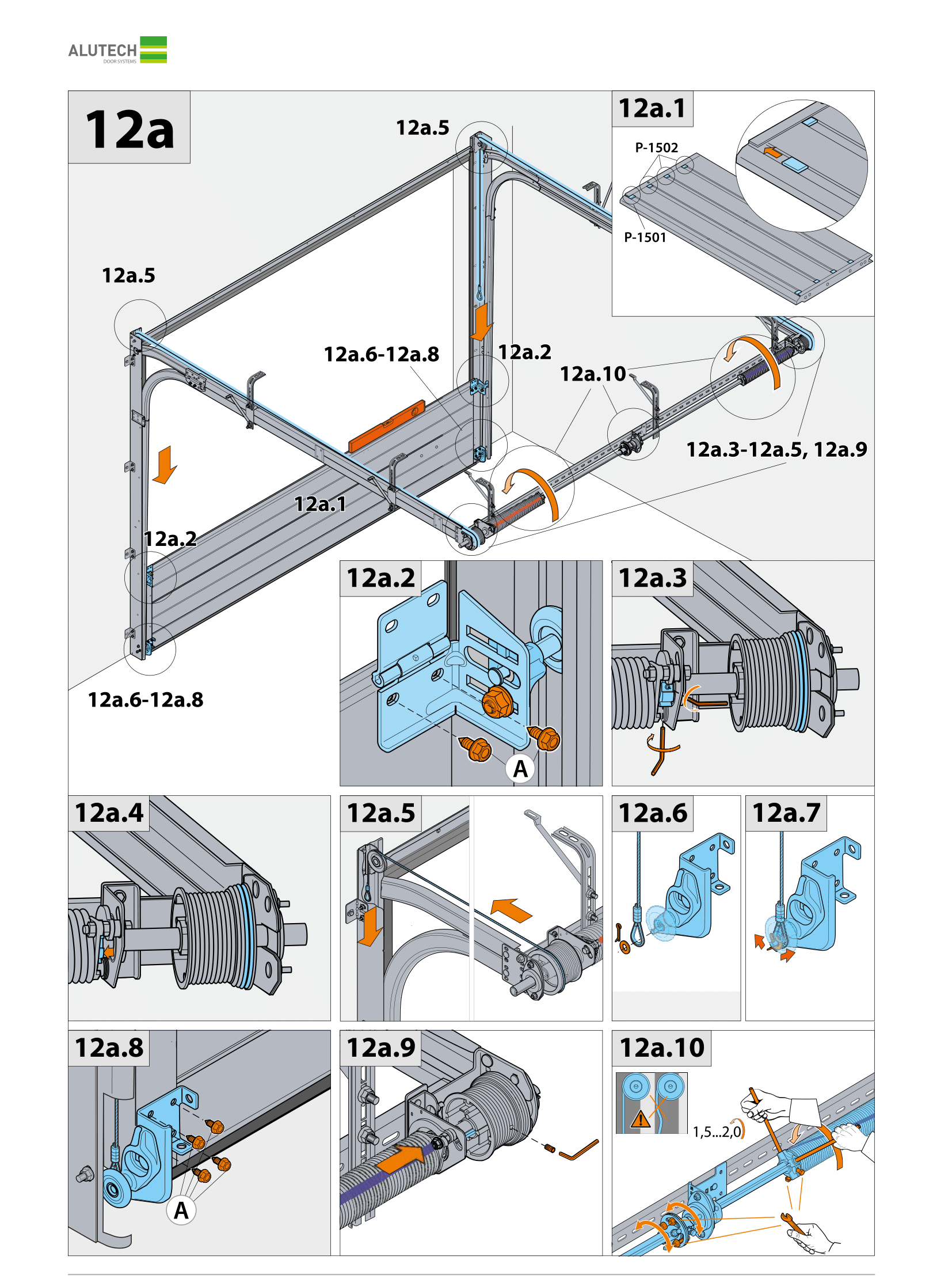 ALUTECH
DOOR SYSTEMS

12a

12a.5

12a.5

12a.6-12a.8

12a.2

12a.10

12a.3-12a.5, 12a.9

12a.1

12a.2

12a.6-12a.8

12a.1

P-1502

P-1501

12a.2

A

12a.3

12a.4

12a.5

12a.6

12a.7

12a.8

A

12a.9

12a.10

1,5...2,0