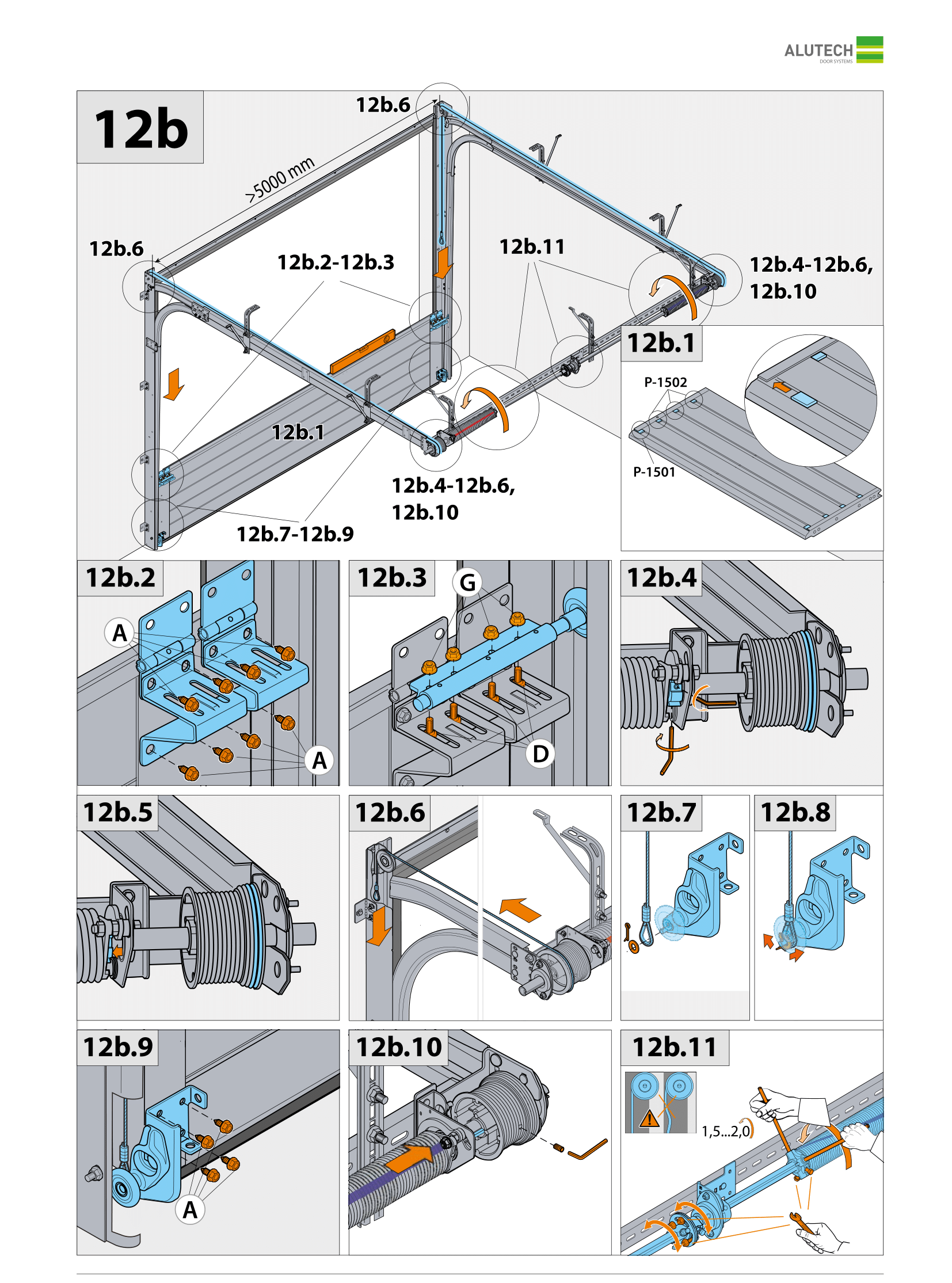 ALUTECH
DOOR SYSTEMS

12b

12b.6

>5000 mm

12b.6

12b.2-12b.3

12b.11

12b.4-12b.6, 12b.10

12b.1

12b.4-12b.6, 12b.10

12b.7-12b.9

12b.1

P-1502

P-1501

12b.2

A

A

12b.3

G

D

12b.4

12b.5

12b.6

12b.7

12b.8

12b.9

A

12b.10

12b.11

1,5...2,0