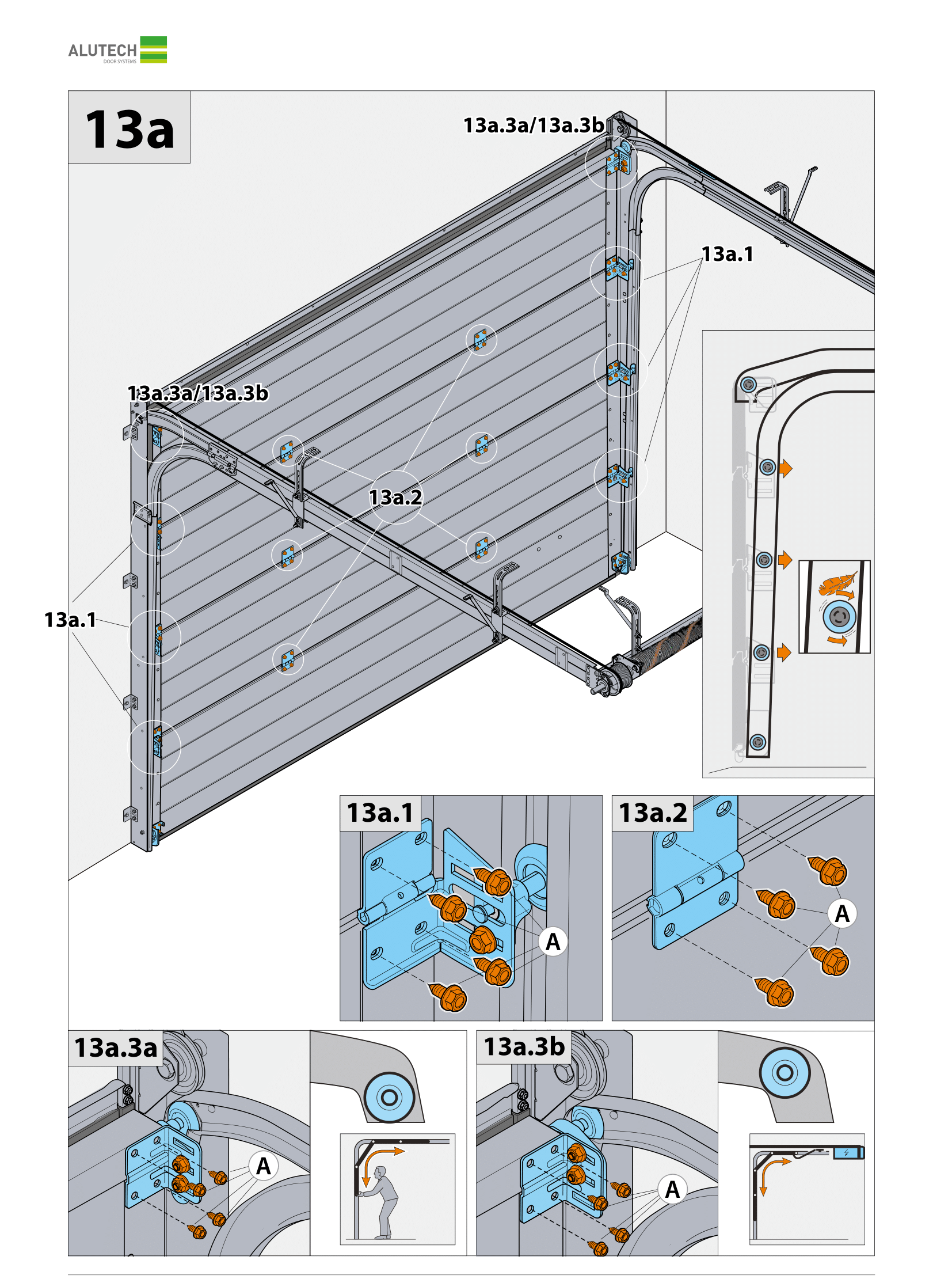 ALUTECH
DOOR SYSTEMS

13a

13a.3a/13a.3b

13a.1

13a.3a/13a.3b

13a.2

13a.1

13a.1

A

13a.2

A

13a.3a

A

13a.3b

A