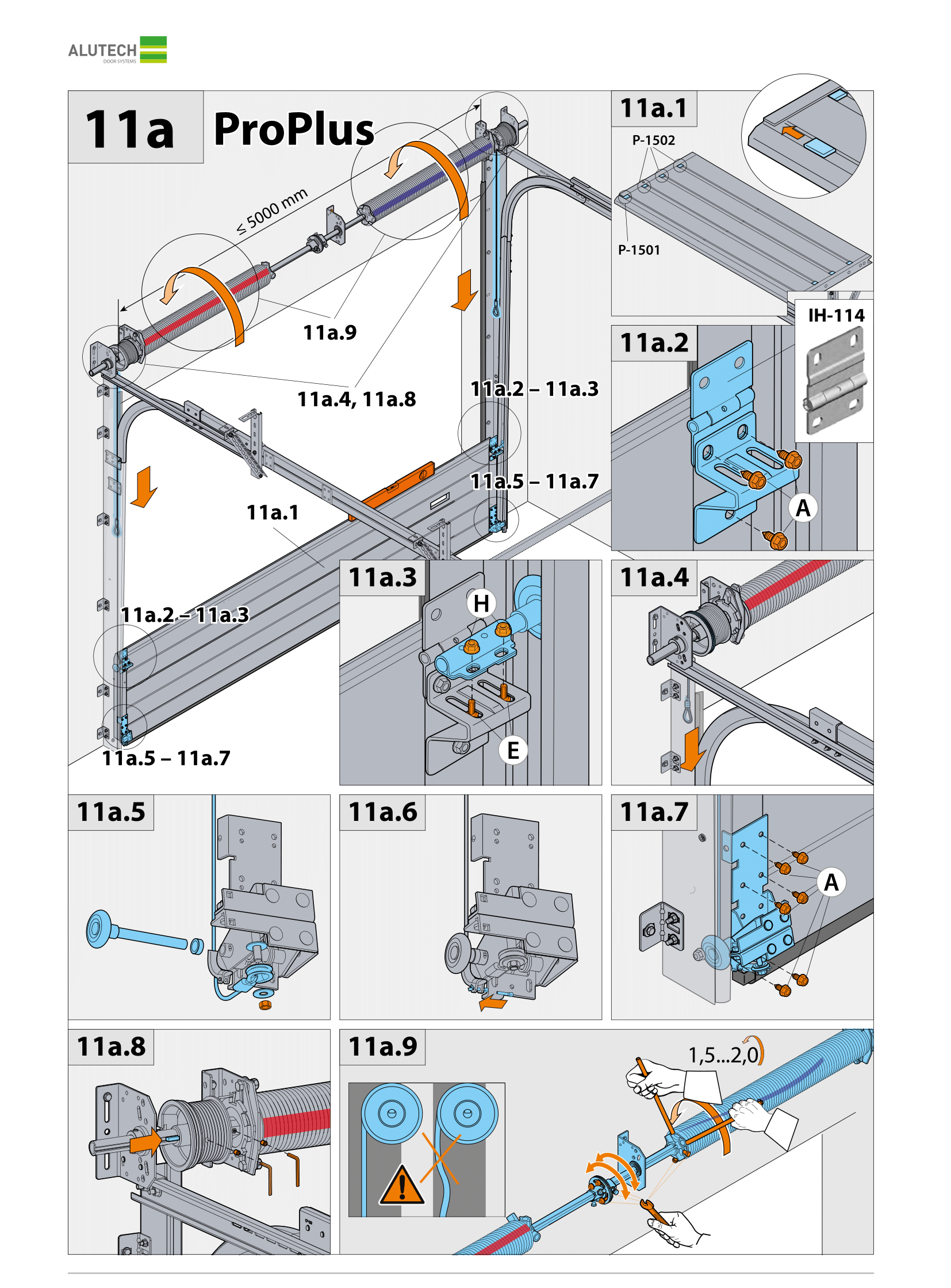 ALUTECH DOOR SYSTEMS

11a ProPlus

≤ 5000 mm

11a.9

11a.4, 11a.8

11a.2 – 11a.3

11a.5 – 11a.7

11a.1

11a.2 – 11a.3

11a.5 – 11a.7

11a.1

P-1502

P-1501

11a.2

IH-114

A

11a.3

H

E

11a.4

11a.5

11a.6

11a.7

A

11a.8

11a.9

1,5...2,0