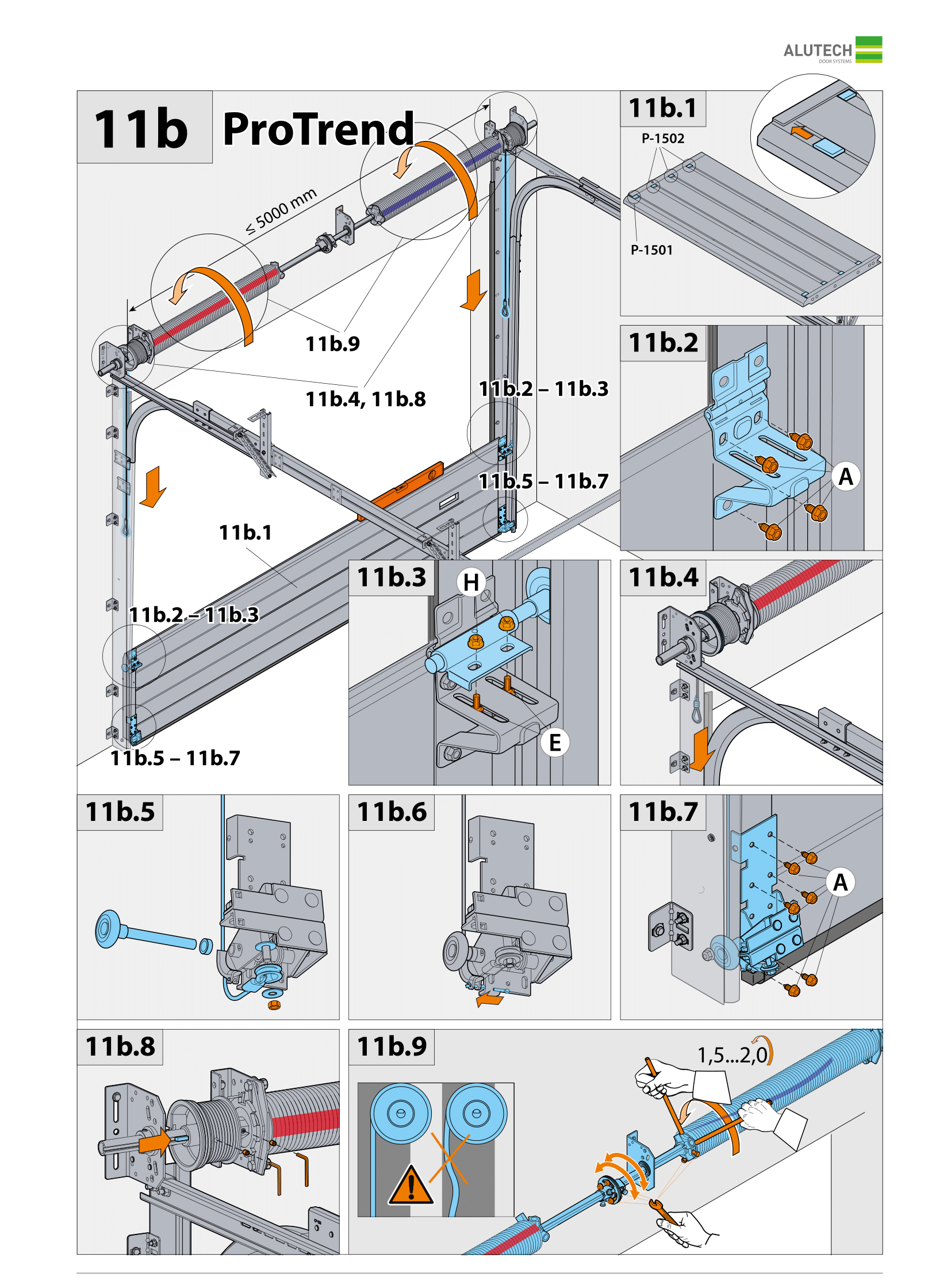 ALUTECH
DOOR SYSTEMS

11b ProTrend

≤ 5000 mm

11b.9

11b.4, 11b.8

11b.2 – 11b.3

11b.5 – 11b.7

11b.1

11b.2 – 11b.3

11b.5 – 11b.7

11b.1
P-1502
P-1501

11b.2
A

11b.3
H
E

11b.4

11b.5

11b.6

11b.7
A

11b.8

11b.9
1,5...2,0