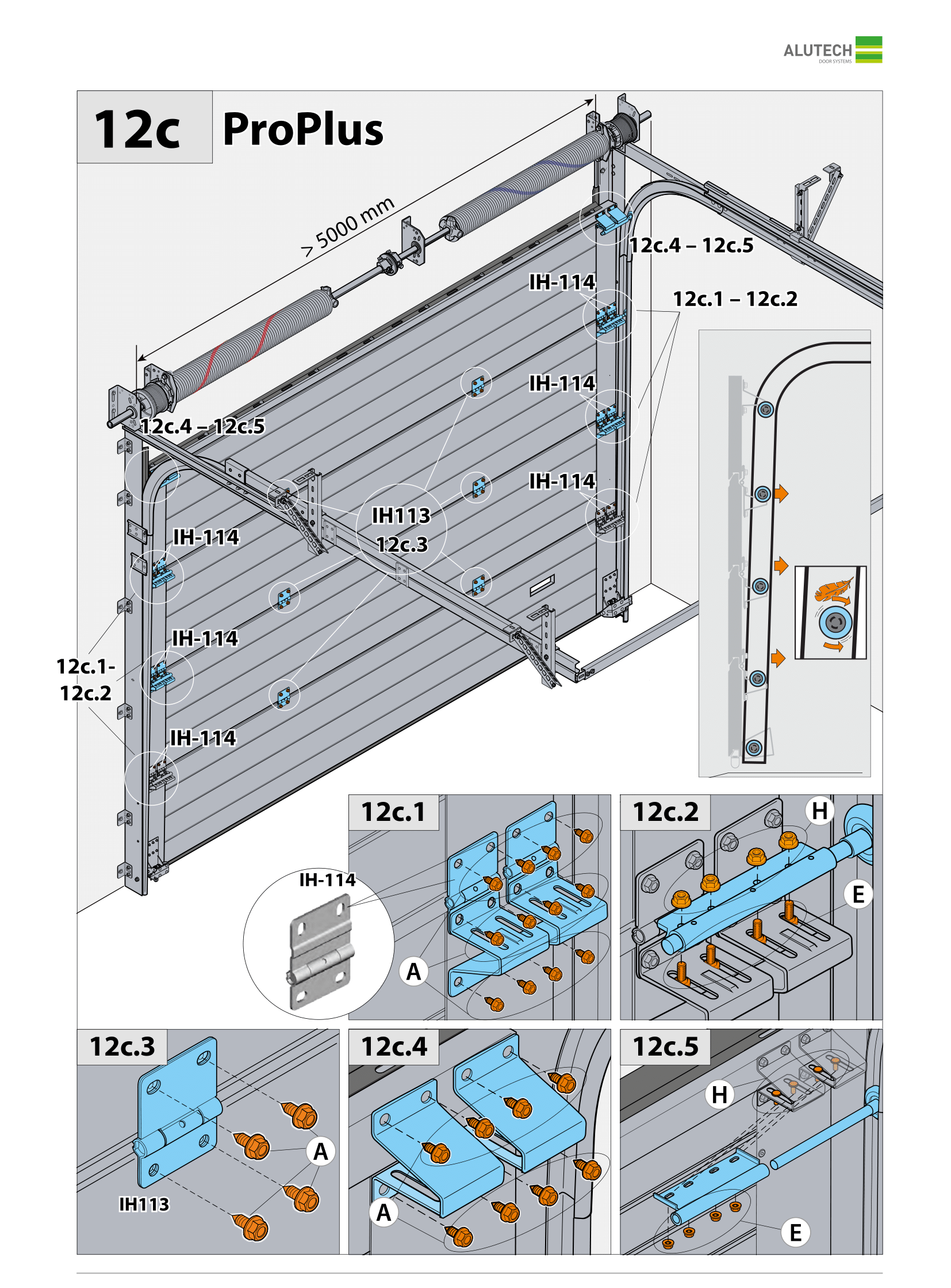 ALUTECH DOOR SYSTEMS

12c ProPlus

> 5000 mm

12c.4 – 12c.5

IH-114

12c.1 – 12c.2

IH-114

IH-114

12c.4 – 12c.5

IH113
12c.3

IH-114

IH-114

12c.1-
12c.2

IH-114

12c.1

IH-114

A

12c.2

H

E

12c.3

A

IH113

12c.4

A

12c.5

H

E