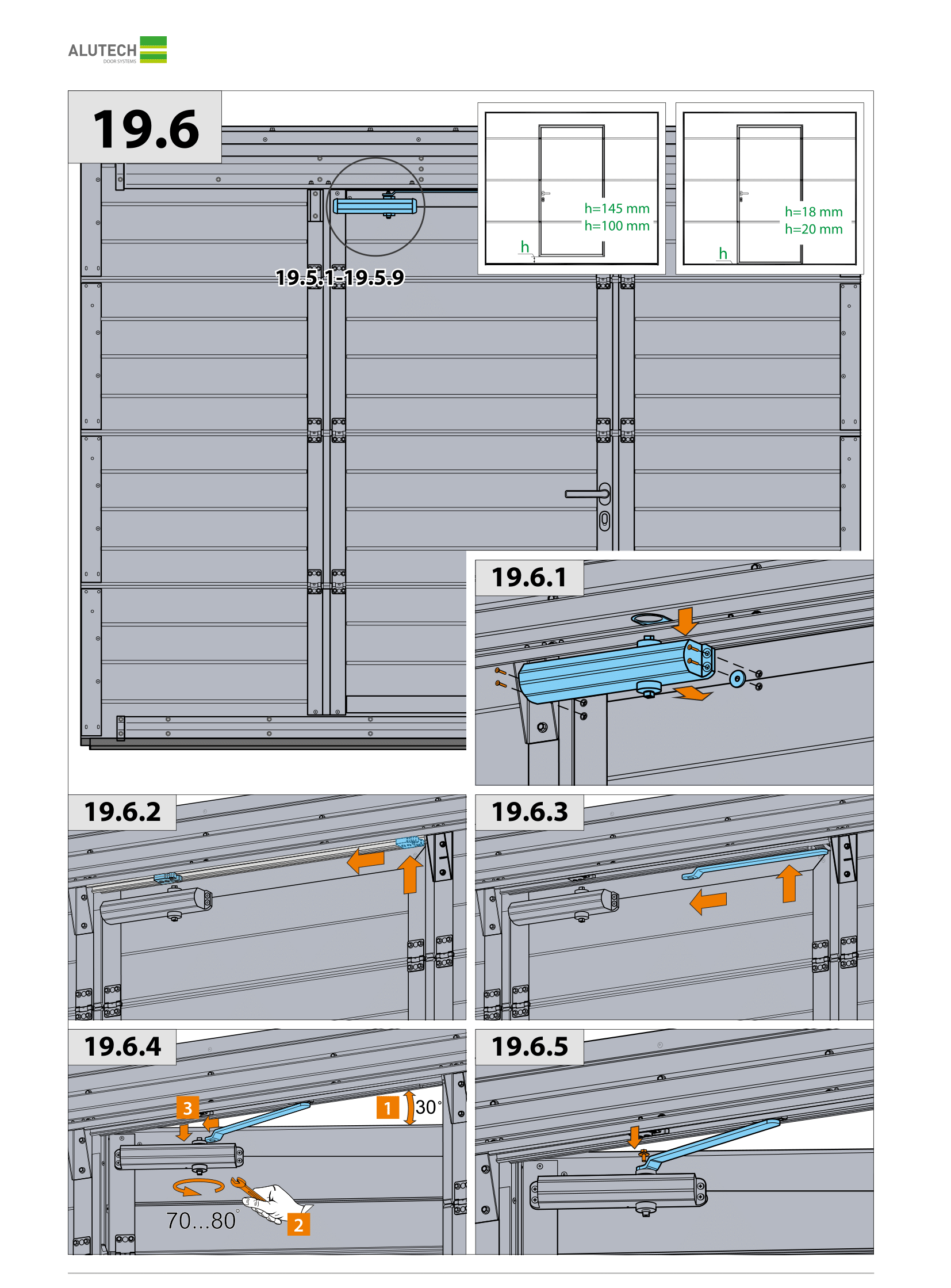 ALUTECH
DOOR SYSTEMS

19.6

h=145 mm
h=100 mm
h

h=18 mm
h=20 mm
h

19.5.1-19.5.9

19.6.1

19.6.2

19.6.3

19.6.4

3
1
30°
70...80°
2

19.6.5