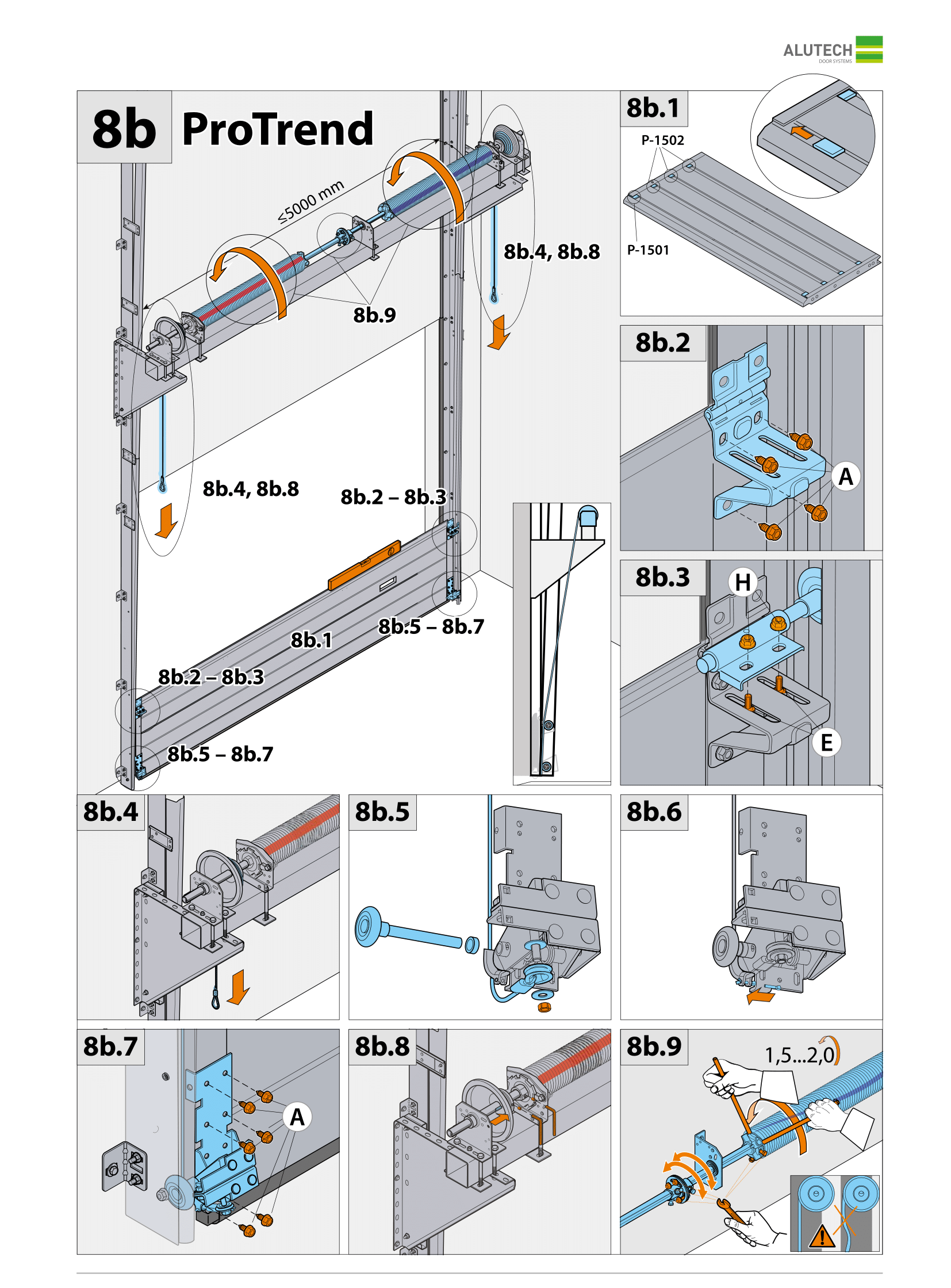 ALUTECH
DOOR SYSTEMS

8b ProTrend

≤5000 mm

8b.4, 8b.8

8b.9

8b.4, 8b.8

8b.2 – 8b.3

8b.1

8b.5 – 8b.7

8b.2 – 8b.3

8b.5 – 8b.7

8b.1

P-1502

P-1501

8b.2

A

8b.3

H

E

8b.4

8b.5

8b.6

8b.7

A

8b.8

8b.9

1,5...2,0