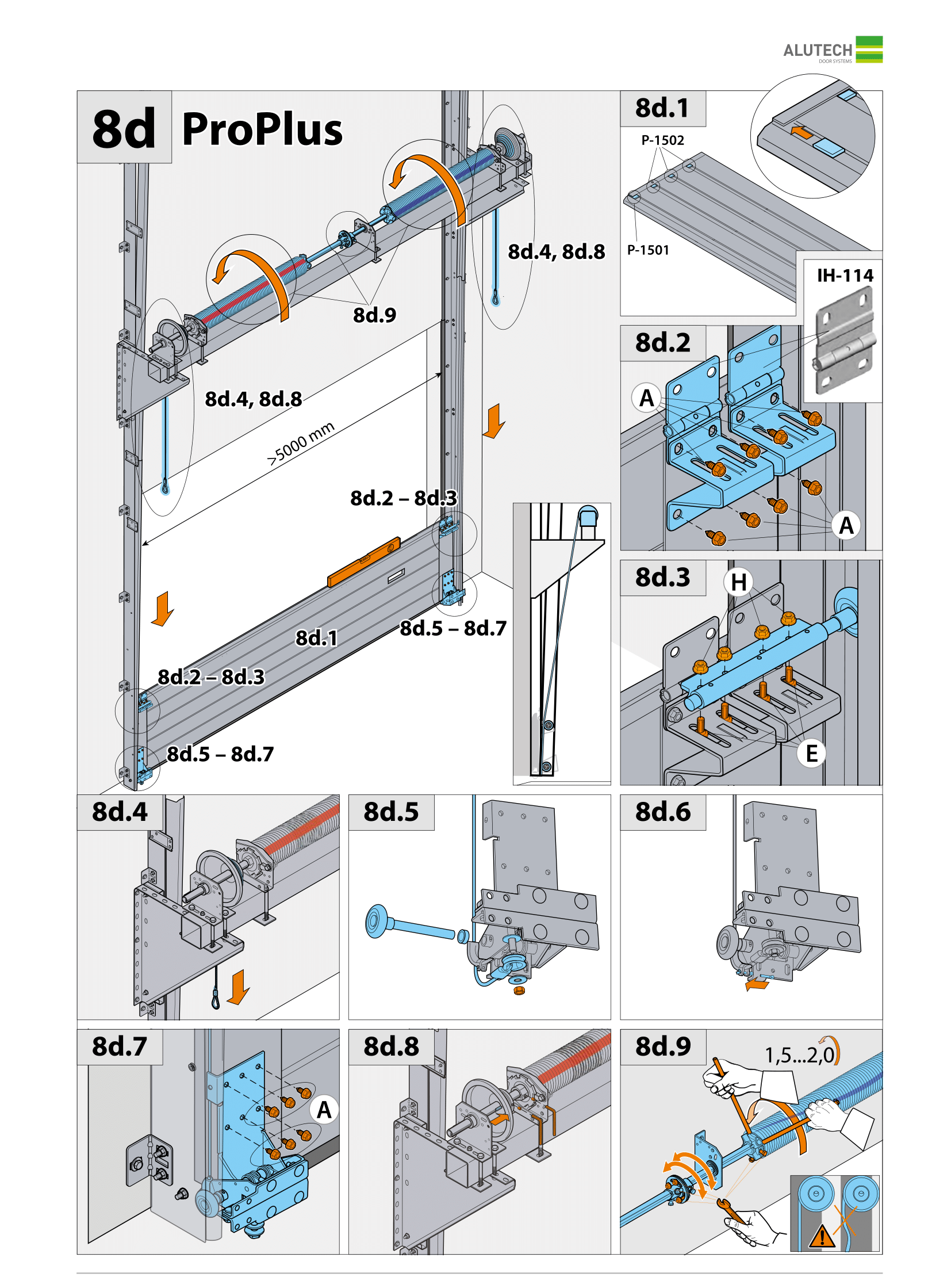 ALUTECH
DOOR SYSTEMS

8d ProPlus

8d.4, 8d.8

8d.9

8d.4, 8d.8

>5000 mm

8d.2 – 8d.3

8d.1

8d.5 – 8d.7

8d.2 – 8d.3

8d.5 – 8d.7

8d.1
P-1502
P-1501

IH-114

8d.2
A
A

8d.3
H
E

8d.4

8d.5

8d.6

8d.7
A

8d.8

8d.9
1,5...2,0