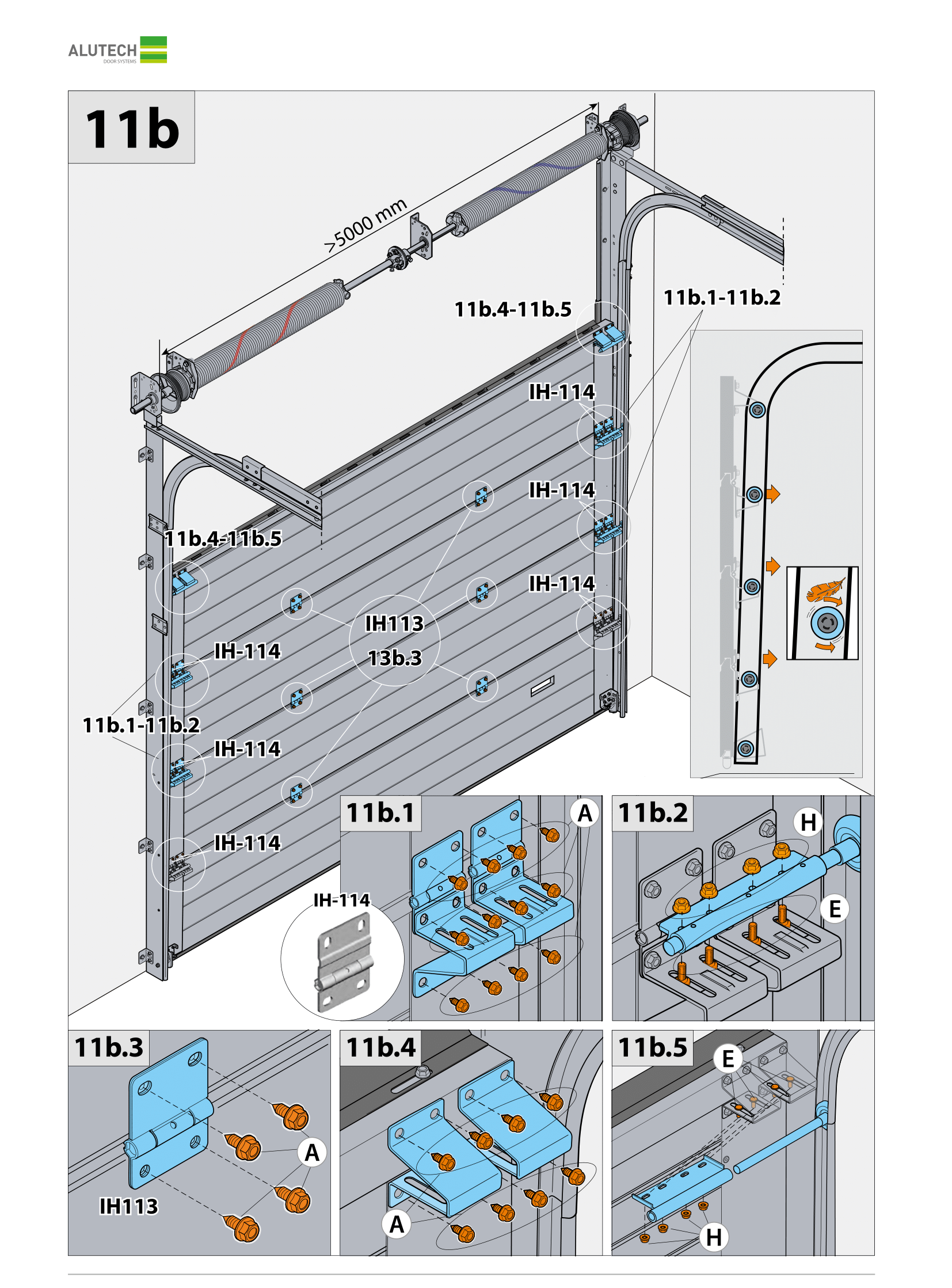 ALUTECH
DOOR SYSTEMS

11b

>5000 mm

11b.4-11b.5

11b.1-11b.2

IH-114

IH-114

IH-114

11b.4-11b.5

IH113
13b.3

IH-114

11b.1-11b.2

IH-114

IH-114

IH-114

11b.1

A

11b.2

H

E

11b.3

A

IH113

11b.4

A

11b.5

E

H