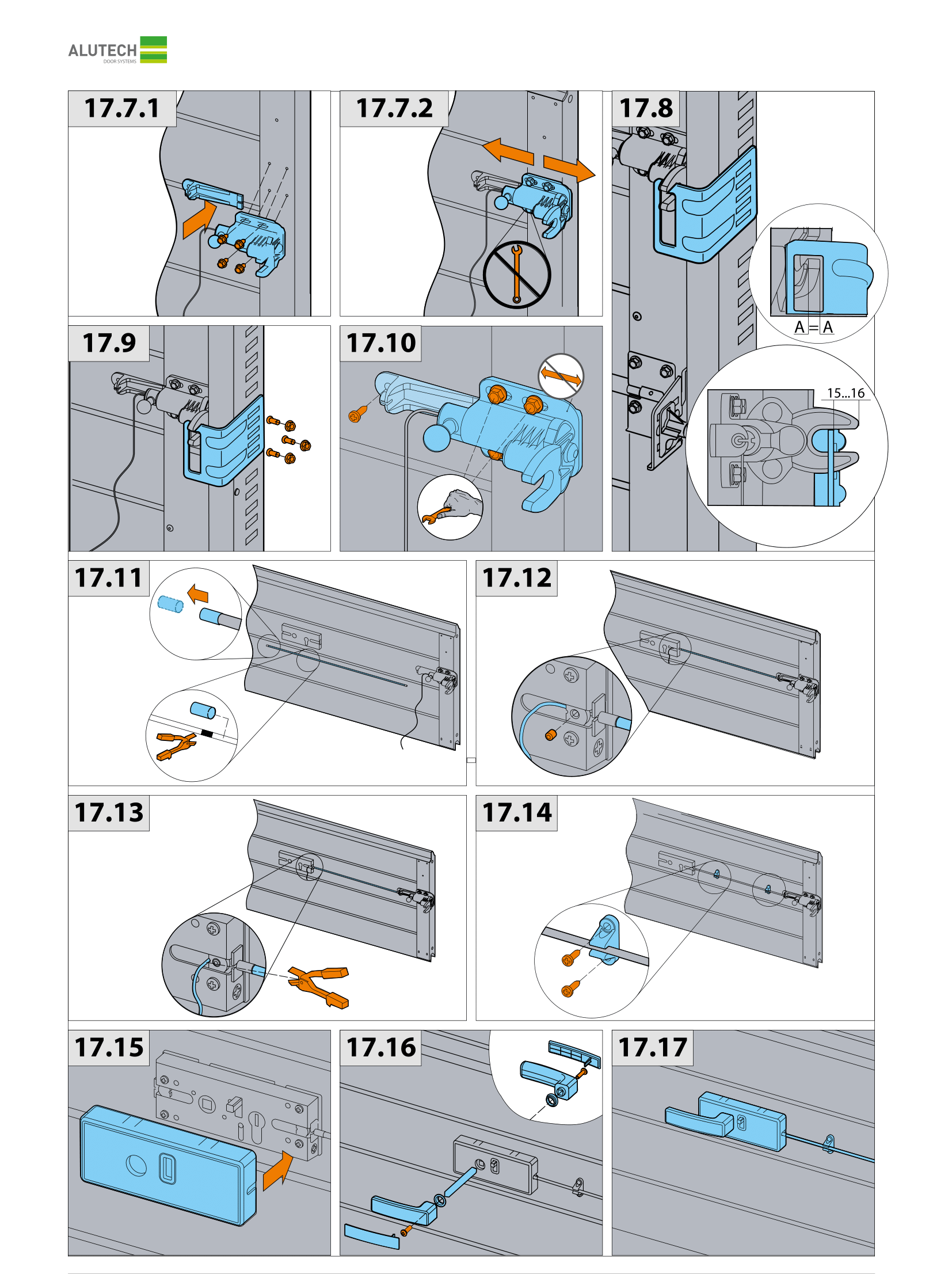 ALUTECH
DOOR SYSTEMS

17.7.1

17.7.2

17.8

A = A

15...16

17.9

17.10

17.11

17.12

17.13

17.14

17.15

17.16

17.17