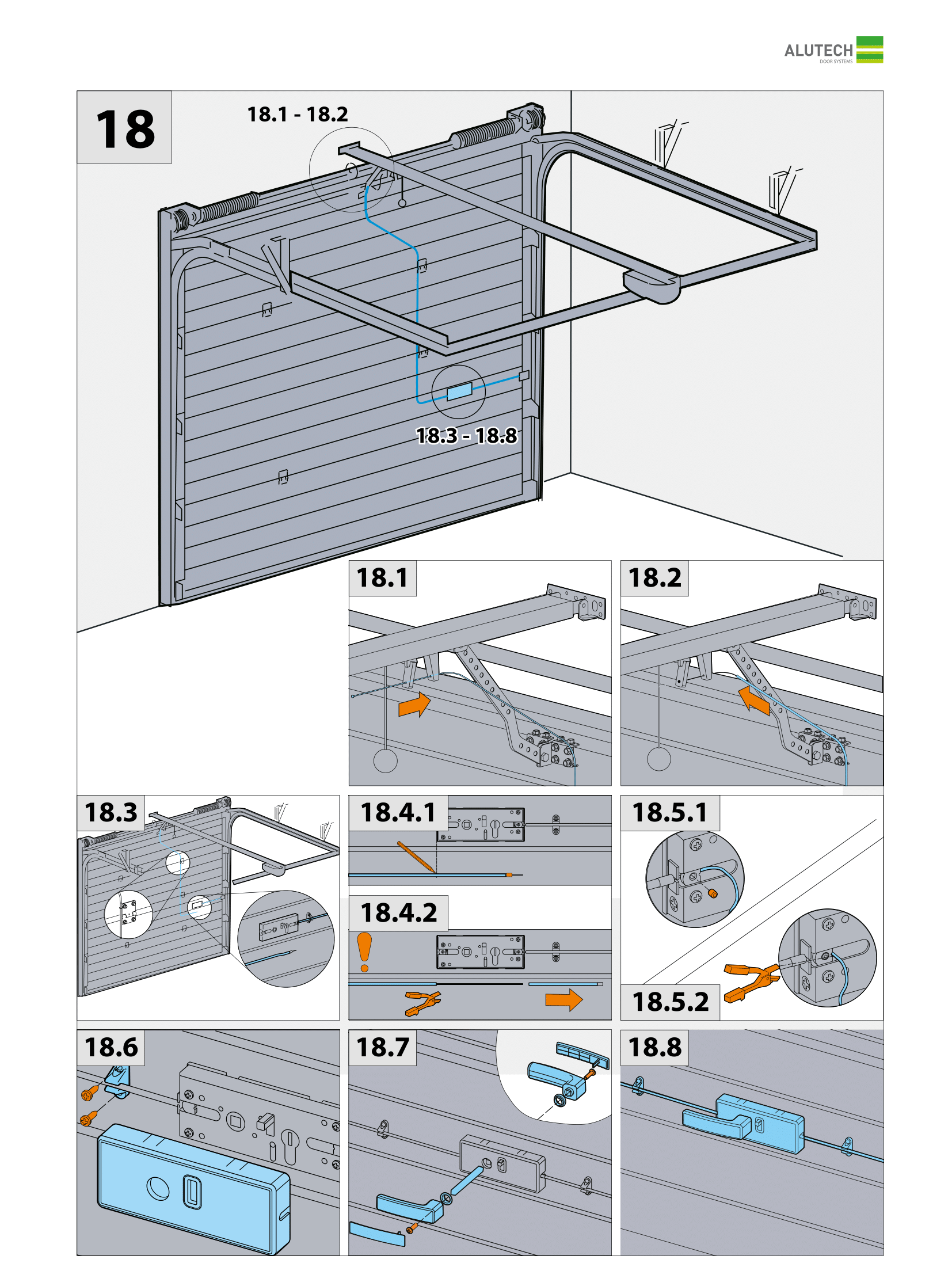 ALUTECH
DOOR SYSTEMS

18

18.1 - 18.2

18.3 - 18.8

18.1

18.2

18.3

18.4.1

18.4.2

18.5.1

18.5.2

18.6

18.7

18.8