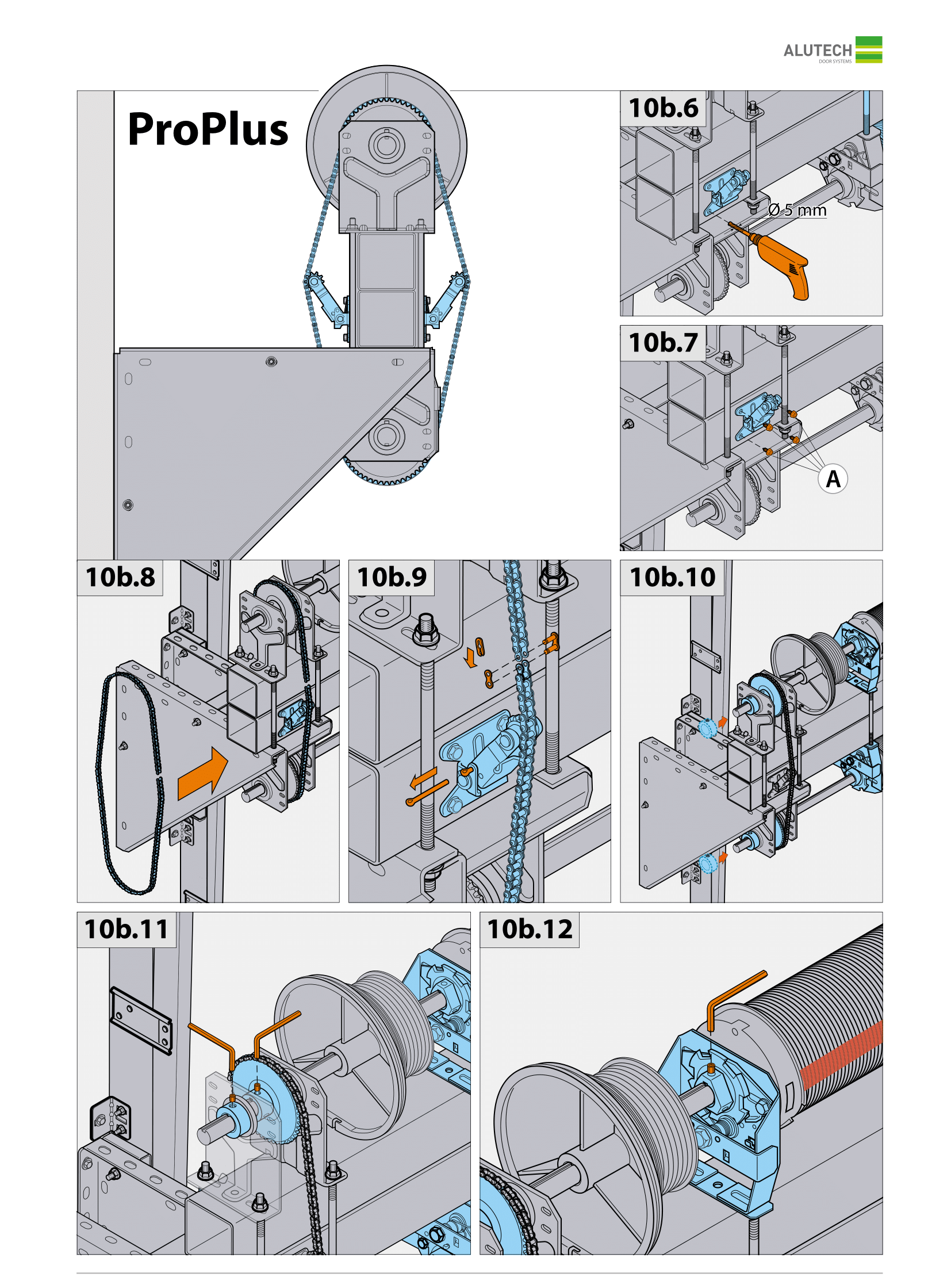 ALUTECH
DOOR SYSTEMS

ProPlus

10b.6

Ø 5 mm

10b.7

A

10b.8

10b.9

10b.10

10b.11

10b.12