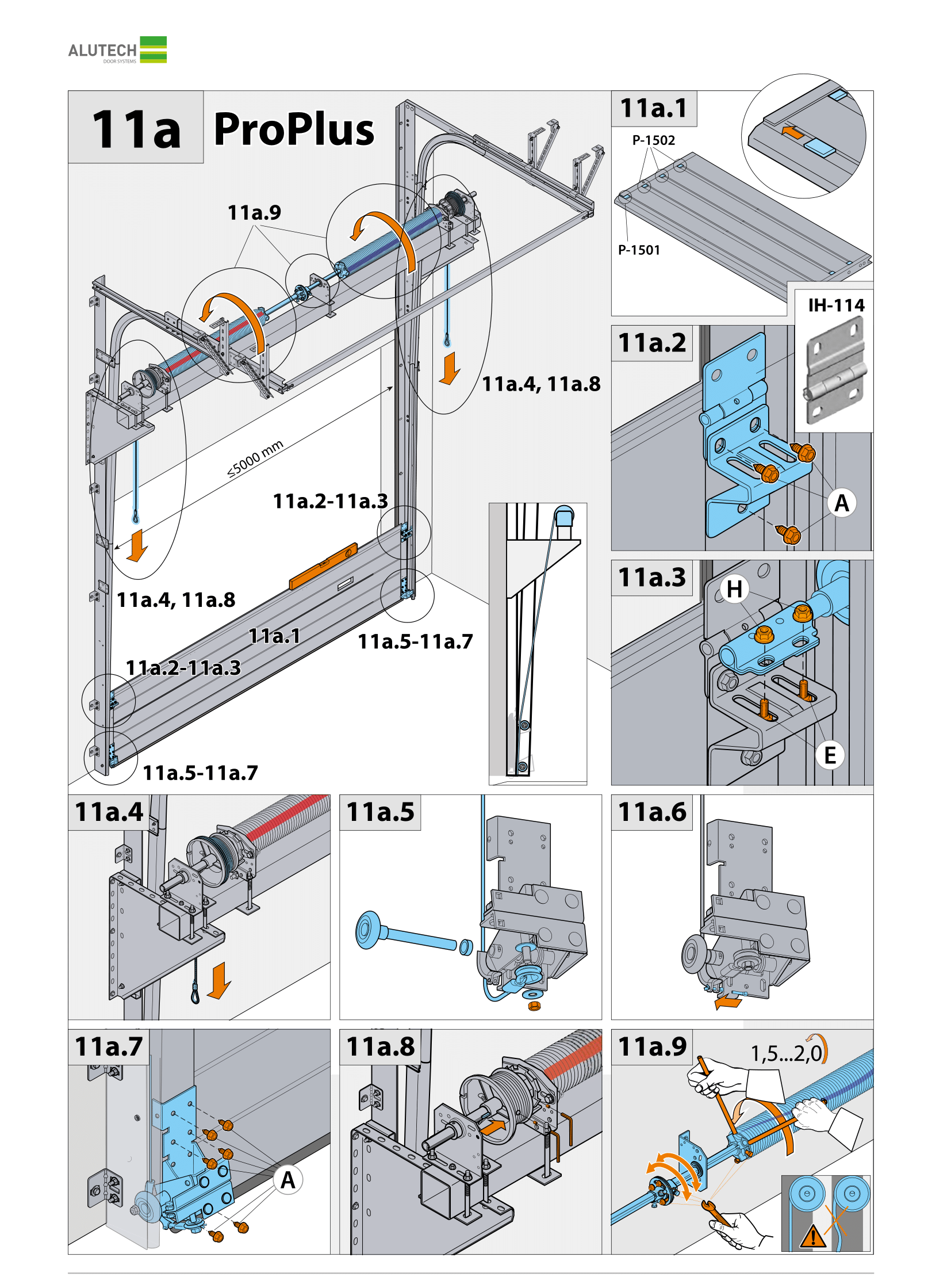 ALUTECH
DOOR SYSTEMS

11a ProPlus

11a.9

11a.4, 11a.8

≤5000 mm

11a.2-11a.3

11a.4, 11a.8

11a.1

11a.5-11a.7

11a.2-11a.3

11a.5-11a.7

11a.1

P-1502

P-1501

IH-114

11a.2

A

11a.3

H

E

11a.4

11a.5

11a.6

11a.7

A

11a.8

11a.9

1,5...2,0