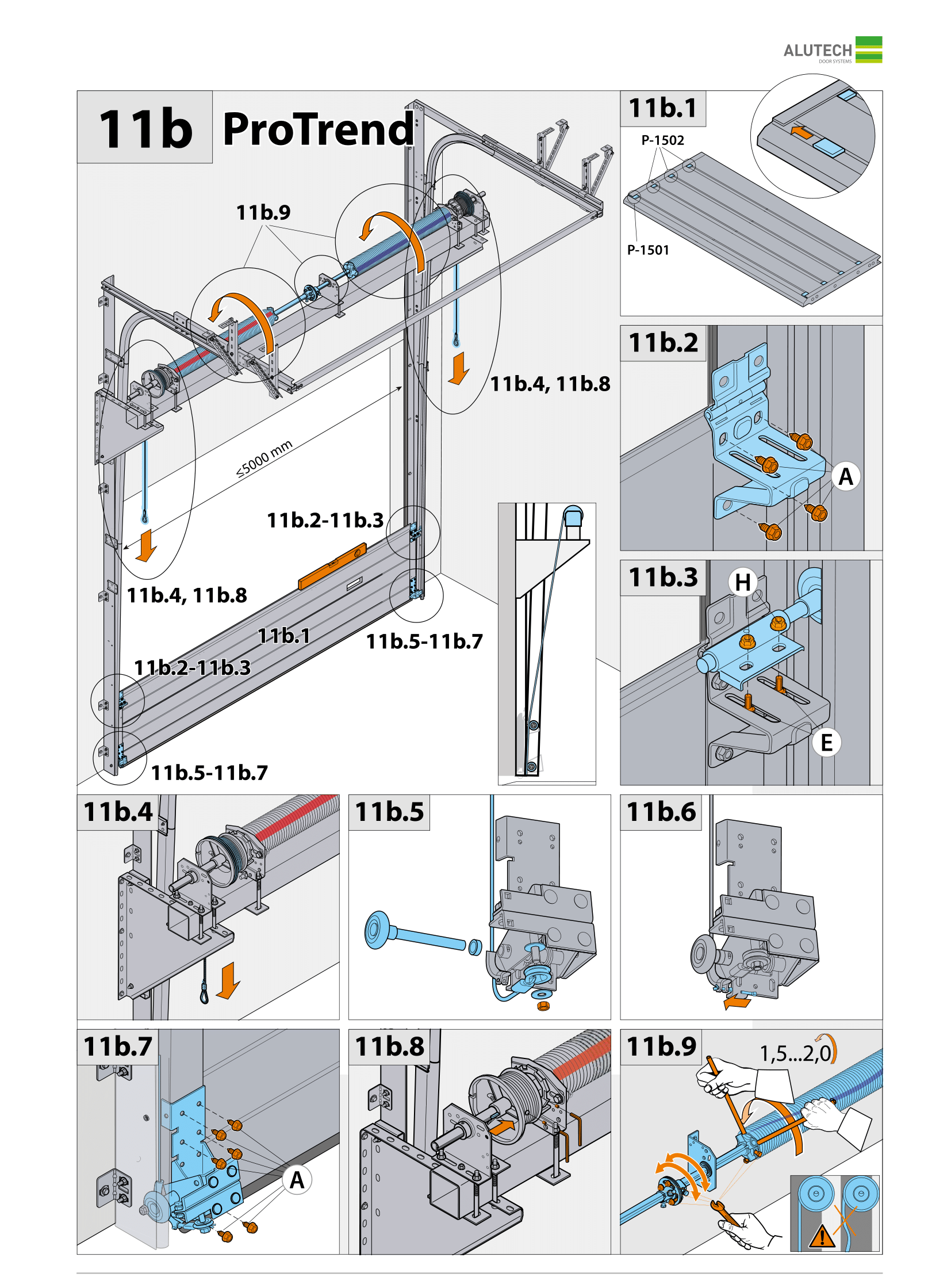 ALUTECH
DOOR SYSTEMS

11b ProTrend

11b.9

11b.4, 11b.8

≤5000 mm

11b.2-11b.3

11b.4, 11b.8

11b.1

11b.5-11b.7

11b.2-11b.3

11b.5-11b.7

11b.1

P-1502

P-1501

11b.2

A

11b.3

H

E

11b.4

11b.5

11b.6

11b.7

A

11b.8

11b.9

1,5...2,0