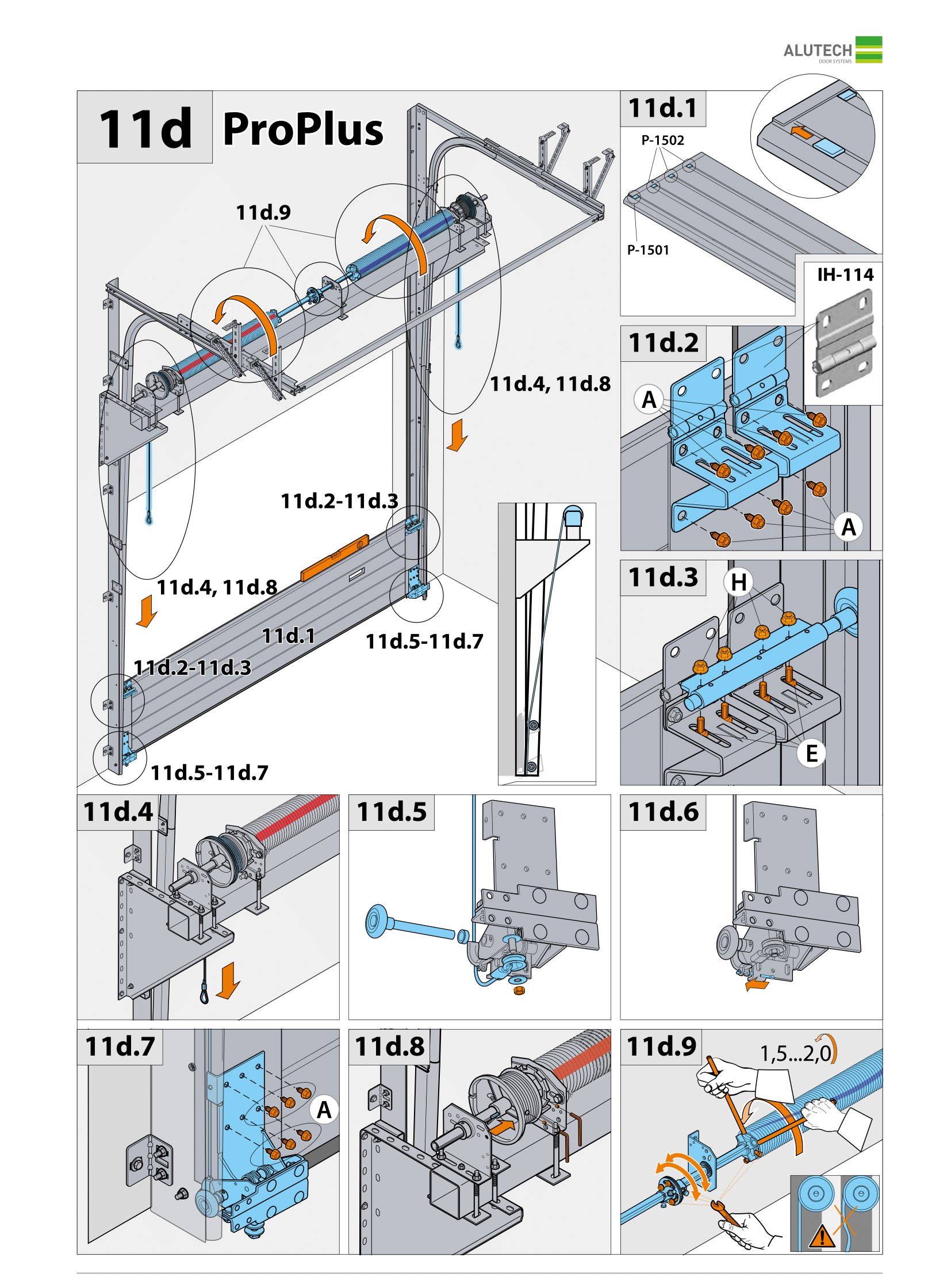 ALUTECH
DOOR SYSTEMS

11d ProPlus

11d.9

11d.4, 11d.8

11d.2-11d.3

11d.4, 11d.8

11d.1

11d.5-11d.7

11d.2-11d.3

11d.5-11d.7

11d.1

P-1502

P-1501

IH-114

11d.2

A

A

11d.3

H

E

11d.4

11d.5

11d.6

11d.7

A

11d.8

11d.9

1,5...2,0