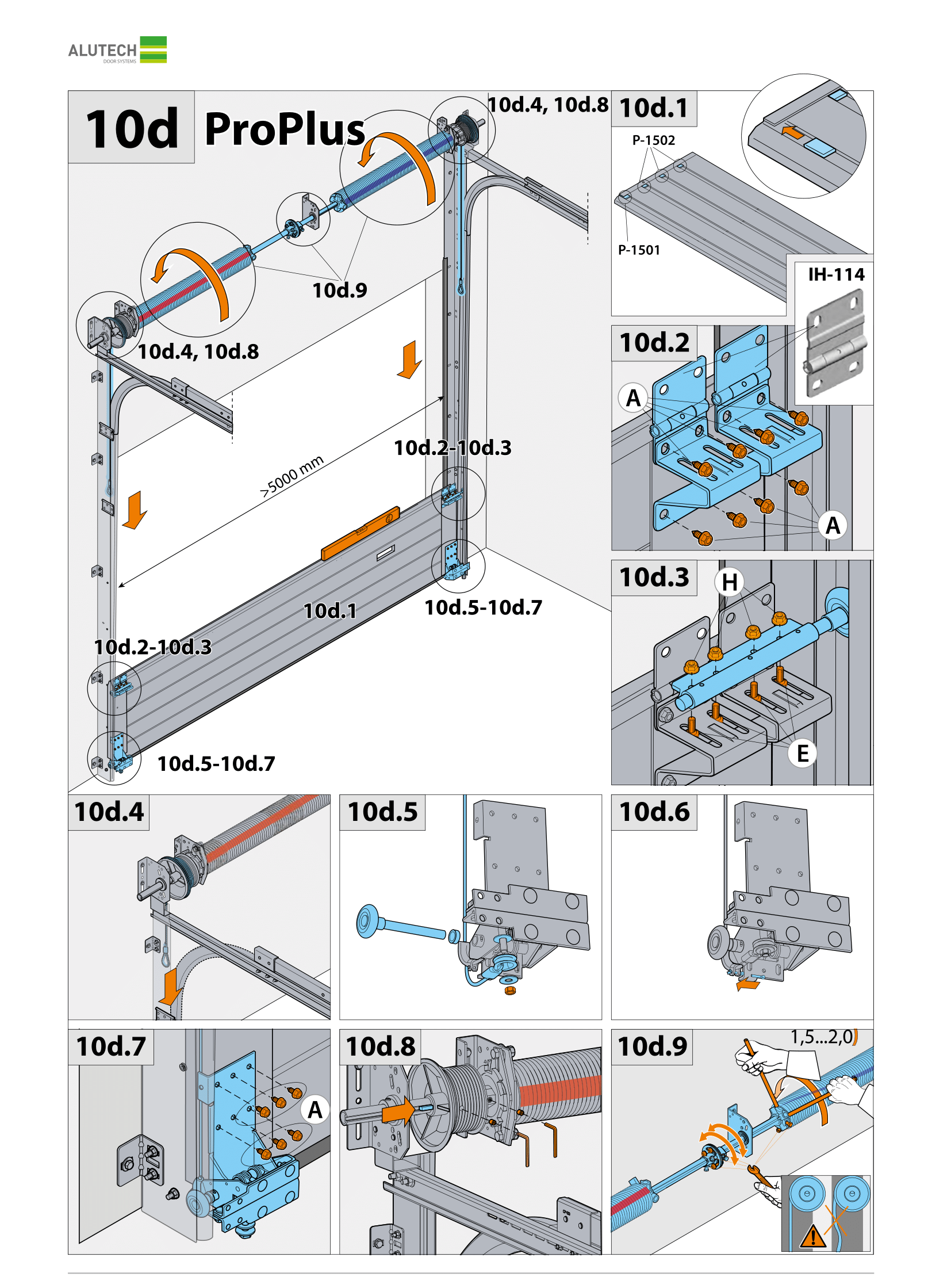 ALUTECH
DOOR SYSTEMS

10d ProPlus

10d.4, 10d.8

10d.9

10d.4, 10d.8

>5000 mm

10d.2-10d.3

10d.1

10d.5-10d.7

10d.2-10d.3

10d.5-10d.7

10d.1

P-1502

P-1501

IH-114

10d.2

A

A

10d.3

H

E

10d.4

10d.5

10d.6

10d.7

A

10d.8

10d.9

1,5...2,0