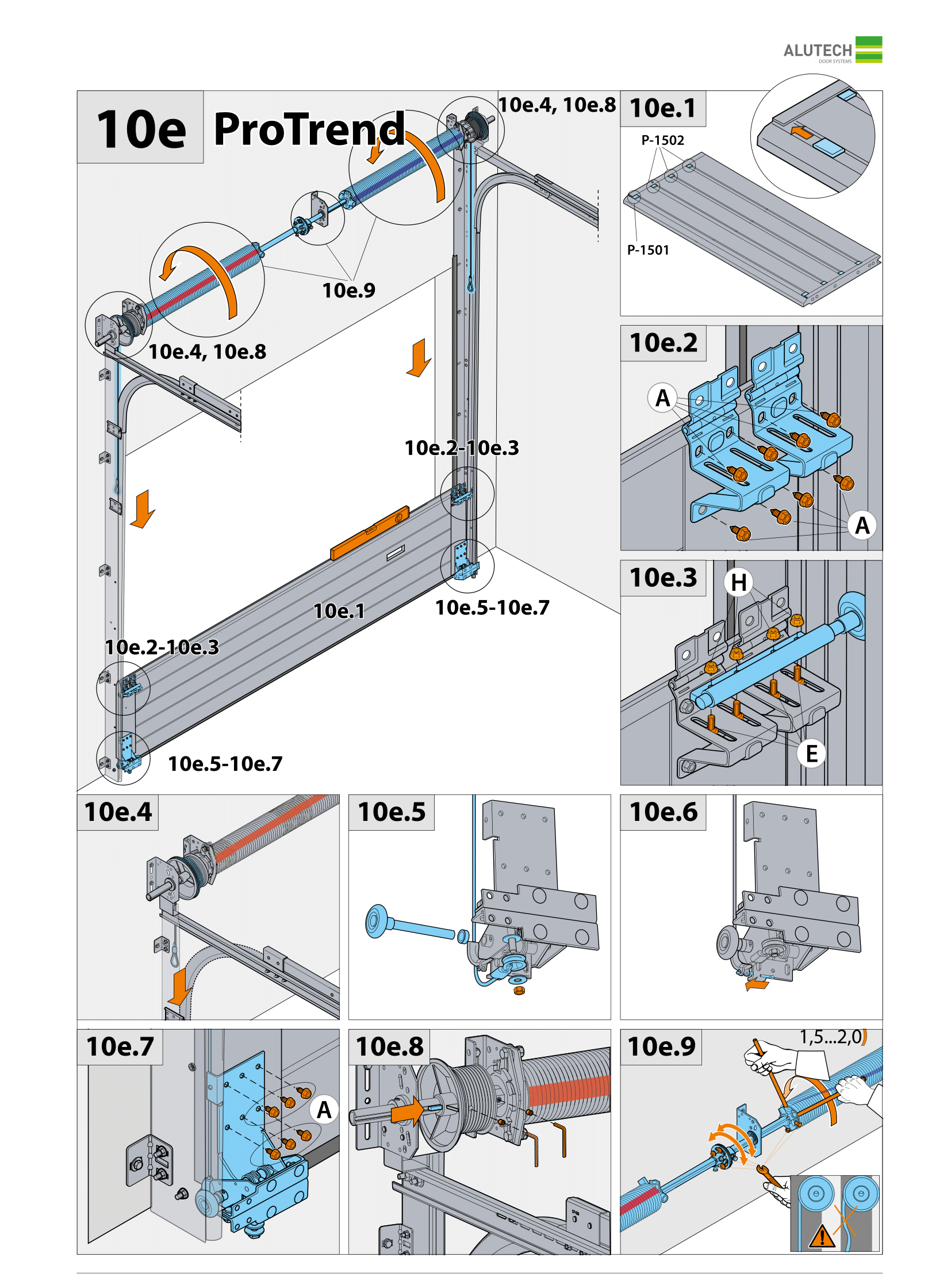 ALUTECH
DOOR SYSTEMS

10e ProTrend

10e.4, 10e.8

10e.9

10e.4, 10e.8

10e.2-10e.3

10e.1

10e.5-10e.7

10e.2-10e.3

10e.5-10e.7

10e.1
P-1502
P-1501

10e.2
A
A

10e.3
H
E

10e.4

10e.5

10e.6

10e.7
A

10e.8

10e.9
1,5...2,0