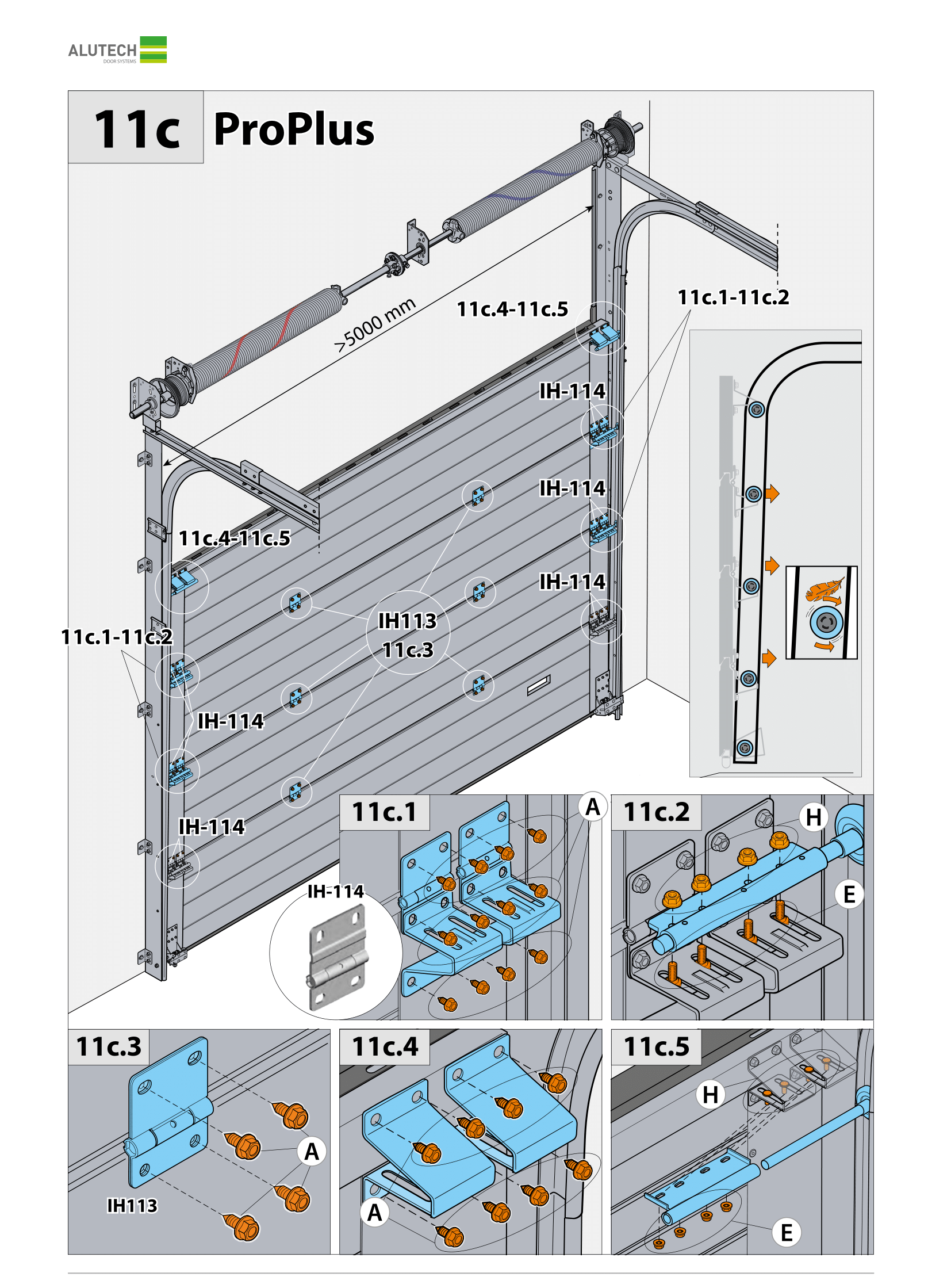 ALUTECH
DOOR SYSTEMS

11c ProPlus

>5000 mm

11c.4-11c.5

11c.1-11c.2

IH-114

IH-114

IH-114

11c.4-11c.5

IH113
11c.3

11c.1-11c.2

IH-114

IH-114

IH-114

11c.1

A

11c.2

H

E

11c.3

A

IH113

11c.4

A

11c.5

H

E