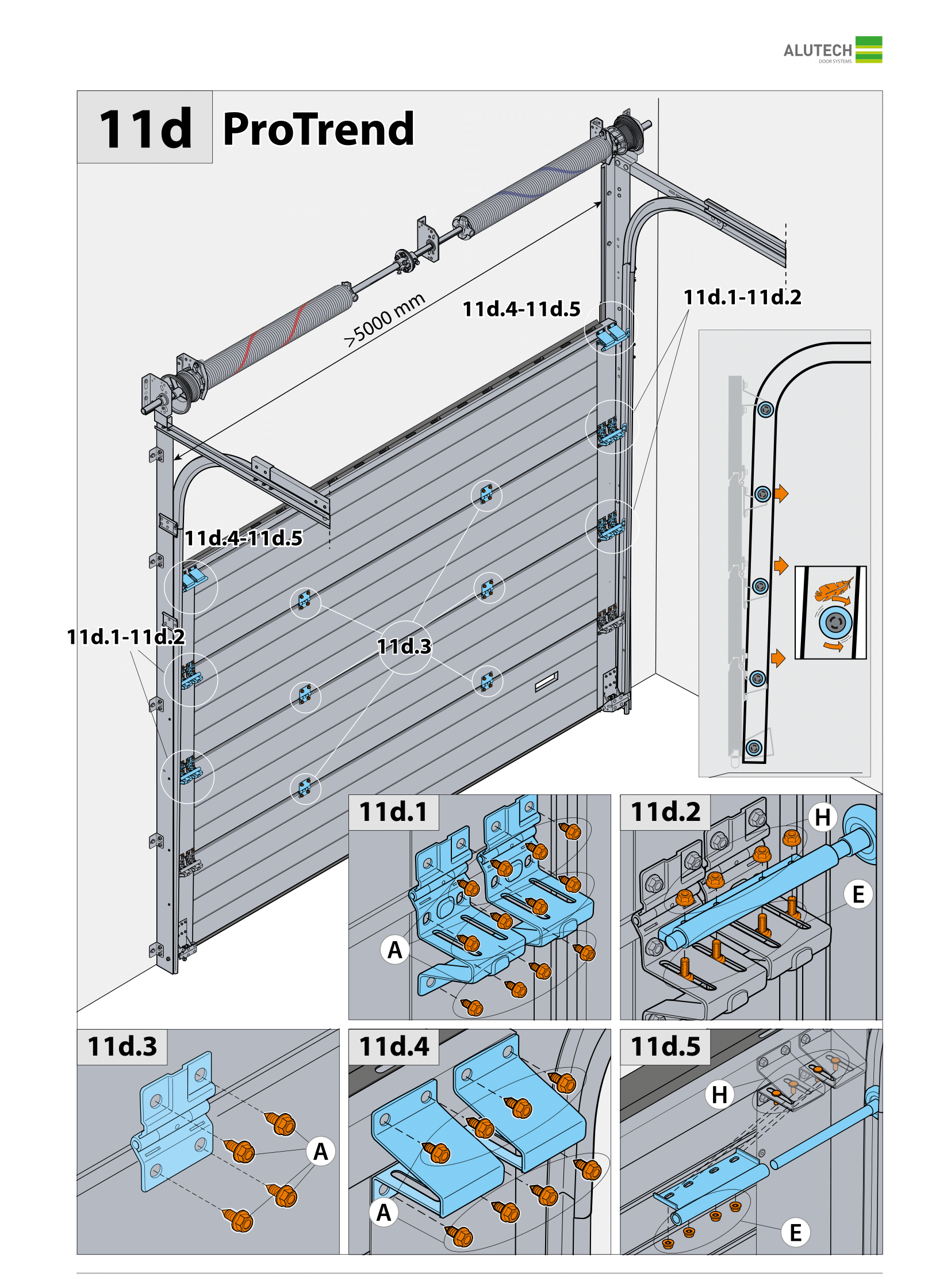 ALUTECH
DOOR SYSTEMS

11d ProTrend

>5000 mm

11d.4-11d.5

11d.1-11d.2

11d.4-11d.5

11d.1-11d.2

11d.3

11d.1

A

11d.2

H

E

11d.3

A

11d.4

A

11d.5

H

E