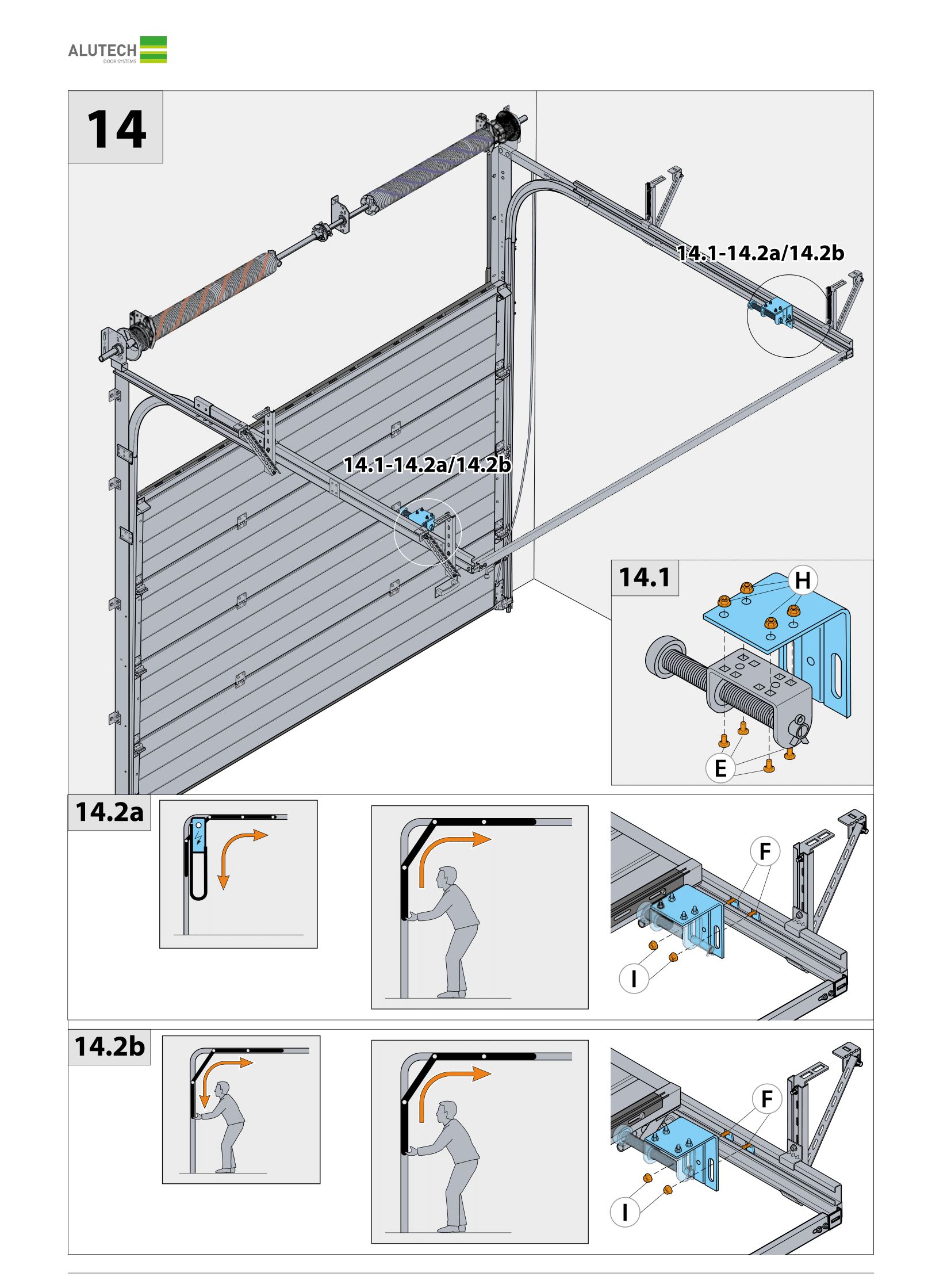 ALUTECH
DOOR SYSTEMS

14

14.1-14.2a/14.2b

14.1-14.2a/14.2b

14.1

H

E

14.2a

F

I

14.2b

F

I